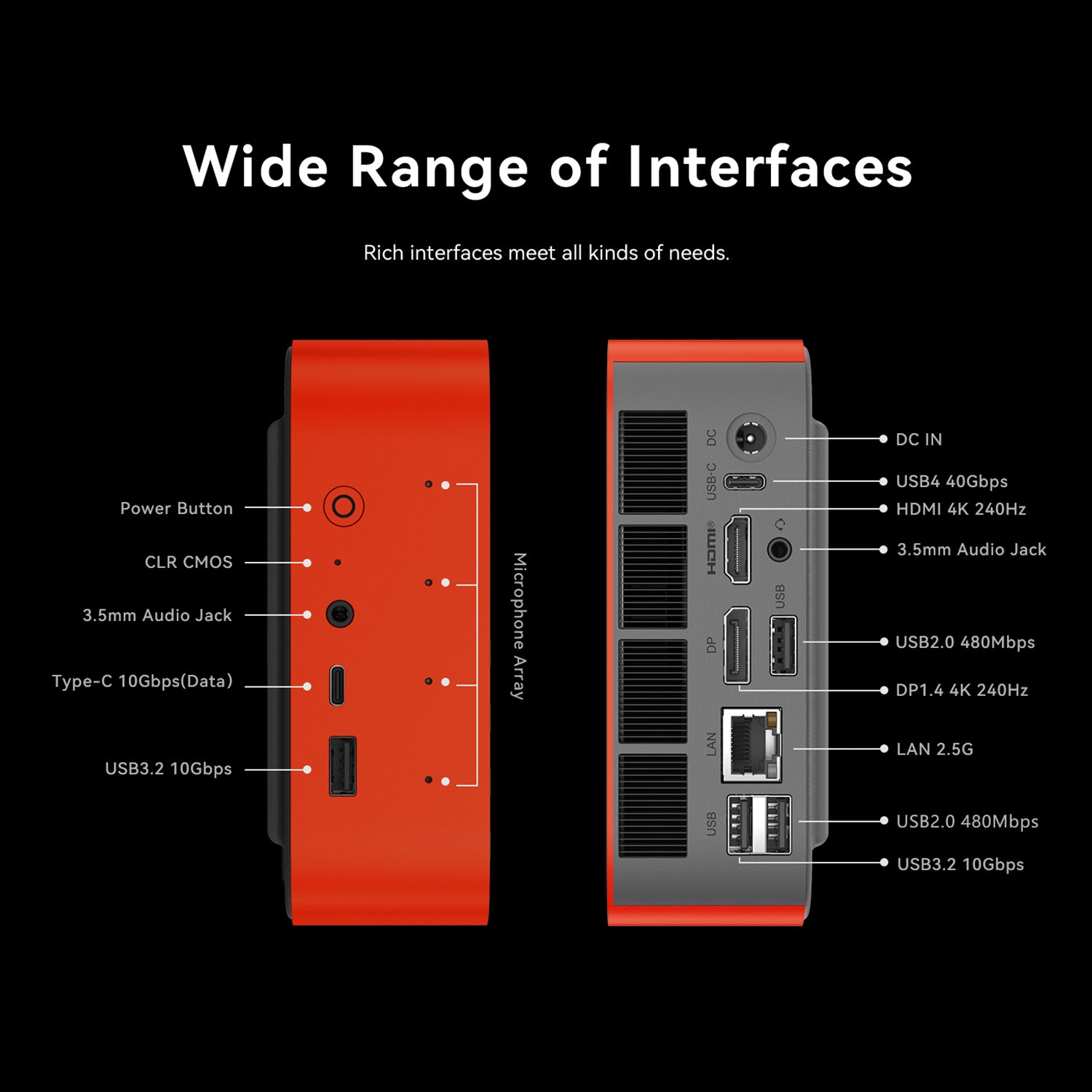 Wide Range of Interfaces

Rich interfaces meet all kinds of needs.

Power Button

CLR CMOS

3.5mm Audio Jack

Type-C 10Gbps(Data)

USB3.2 10Gbps

Microphone Array

DC

USB-C

HDMI

USB

DP

LAN

USB

DC IN

USB4 40Gbps

HDMI 4K 240Hz

3.5mm Audio Jack

USB2.0 480Mbps

DP1.4 4K 240Hz

LAN 2.5G

USB2.0 480Mbps

USB3.2 10Gbps