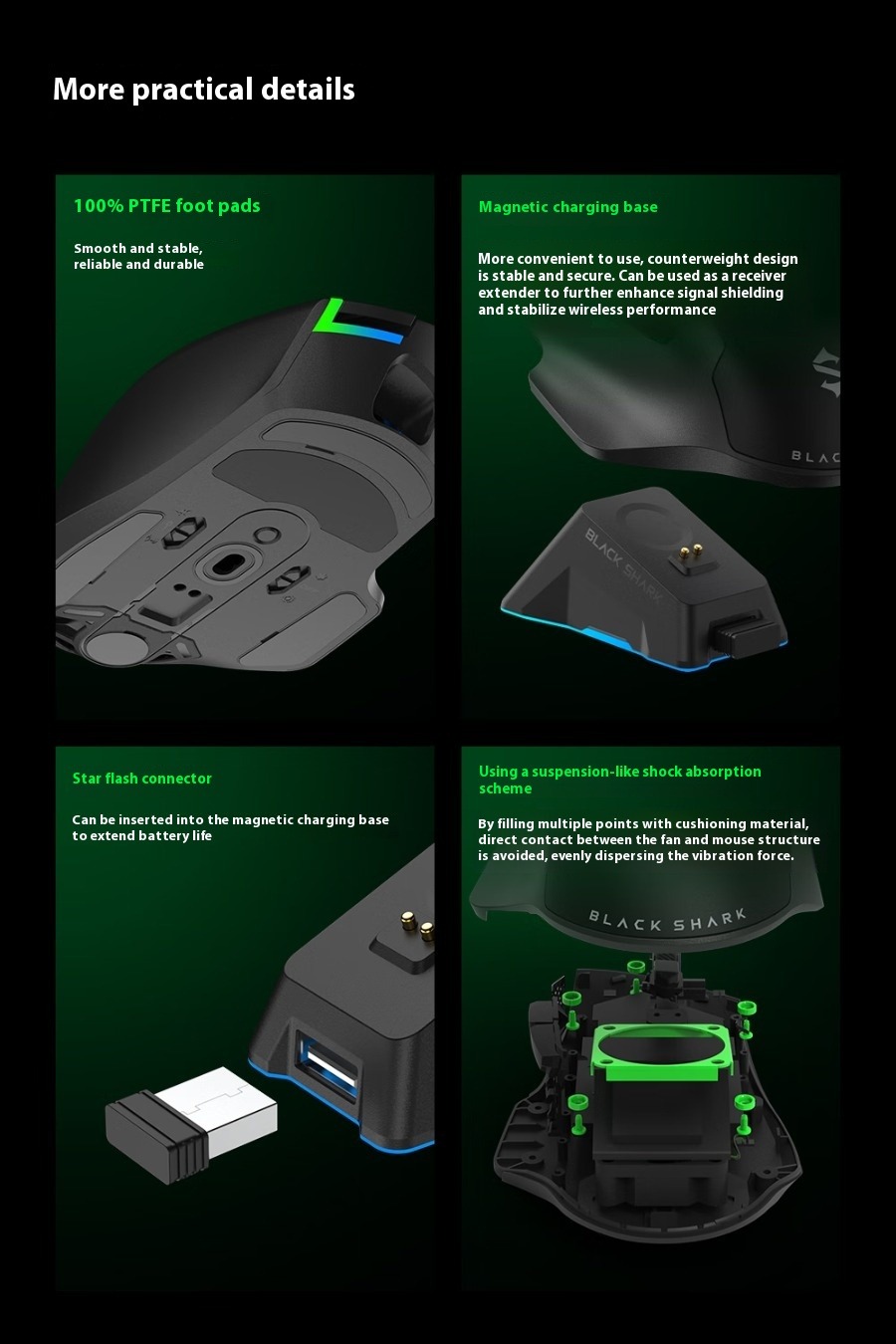 More practical details

100% PTFE foot pads

Smooth and stable, reliable and durable

Magnetic charging base

More convenient to use, counterweight design is stable and secure. Can be used as a receiver extender to further enhance signal shielding and stabilize wireless performance

BLAC

BLACK SHARK

Star flash connector

Can be inserted into the magnetic charging base to extend battery life

Using a suspension-like shock absorption scheme

By filling multiple points with cushioning material, direct contact between the fan and mouse structure is avoided, evenly dispersing the vibration force.

BLACK SHARK