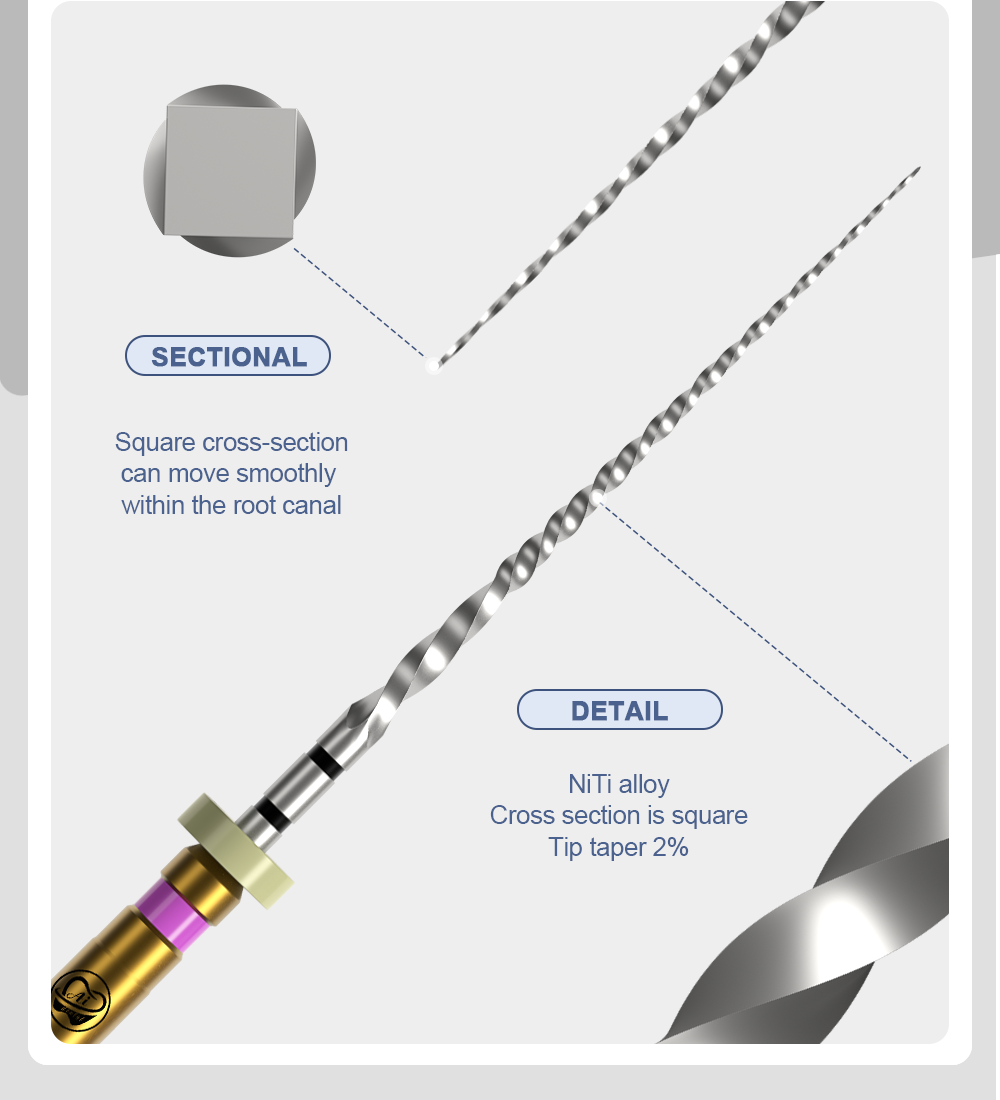 SECTIONAL

Square cross-section can move smoothly within the root canal

DETAIL

NiTi alloy
Cross section is square
Tip taper 2%