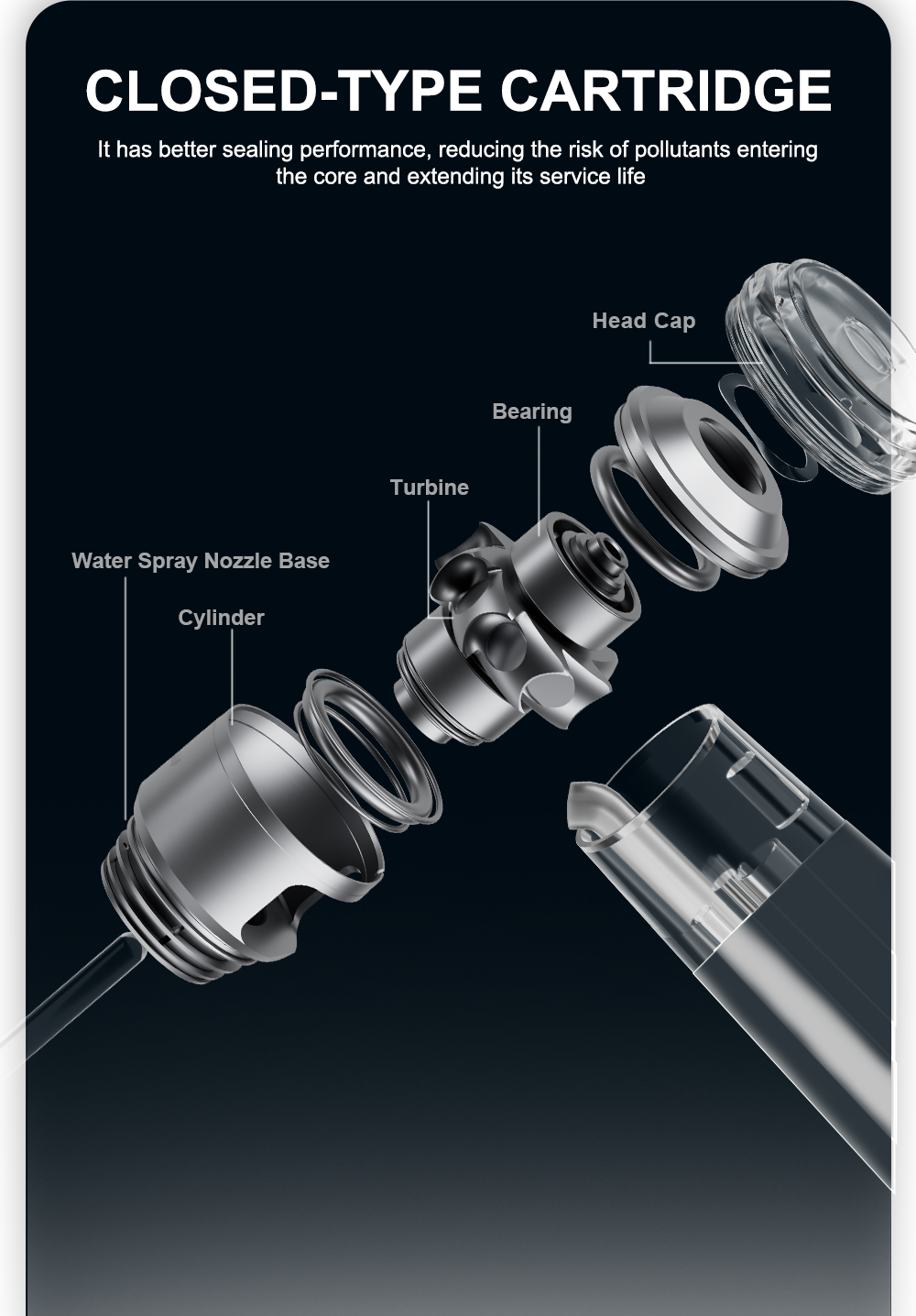 CLOSED-TYPE CARTRIDGE

It has better sealing performance, reducing the risk of pollutants entering the core and extending its service life

Head Cap

Bearing

Turbine

Water Spray Nozzle Base

Cylinder