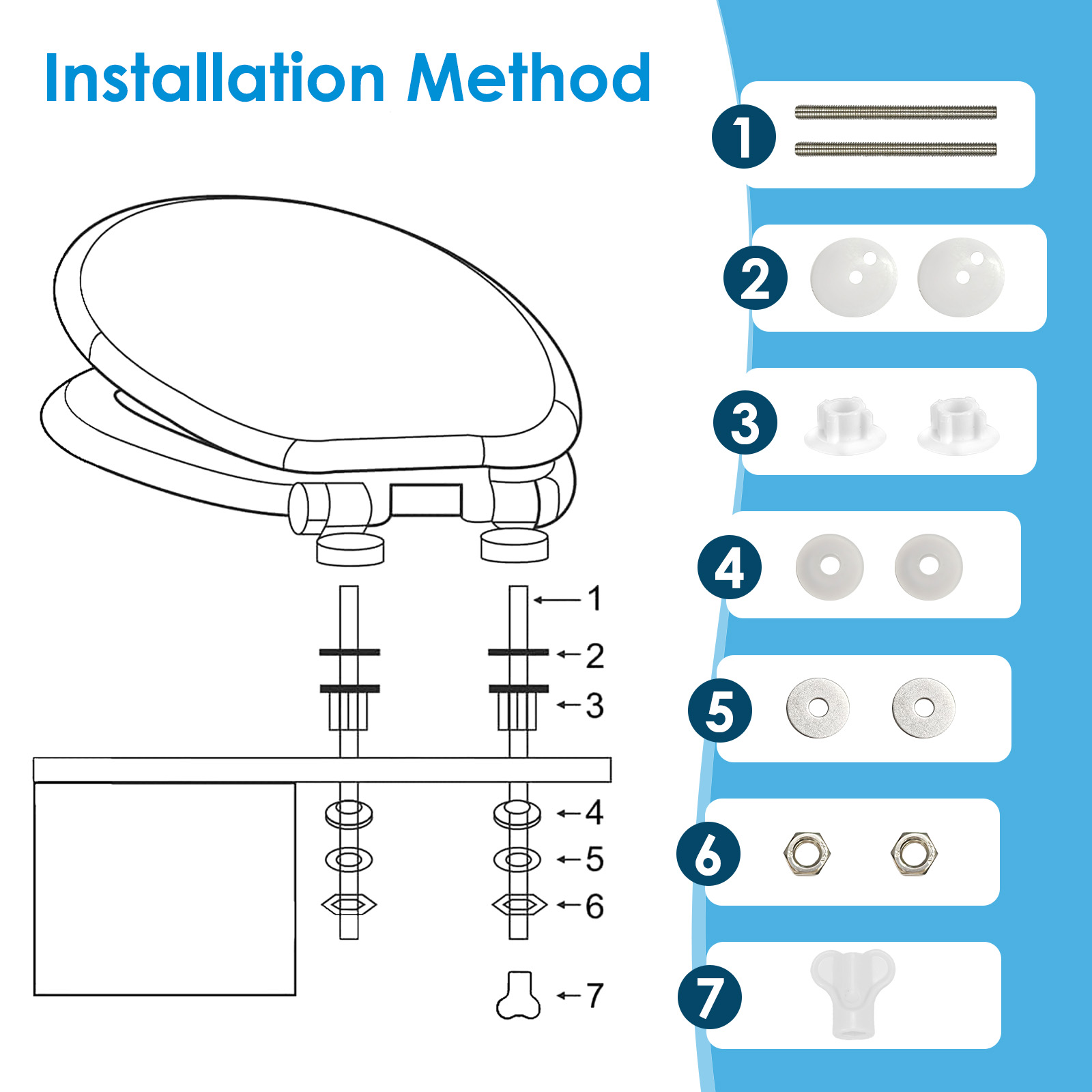 Installation Method

1
2
3
4
5
6
7

1
2
3
4
5
6
7