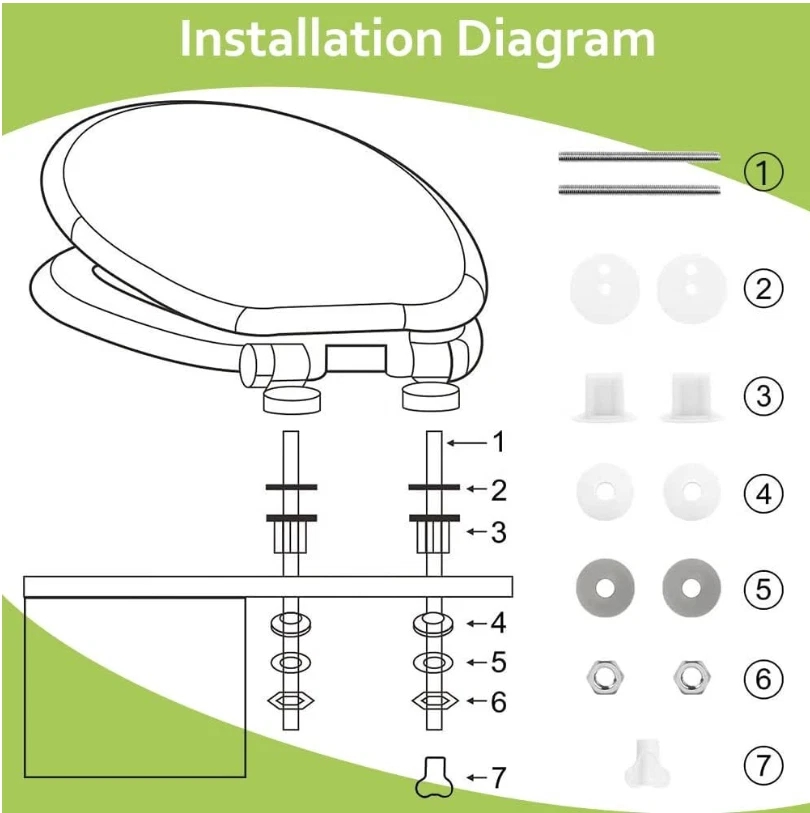 Installation Diagram

1
2
3
4
5
6
7

①
②
③
④
⑤
⑥
⑦