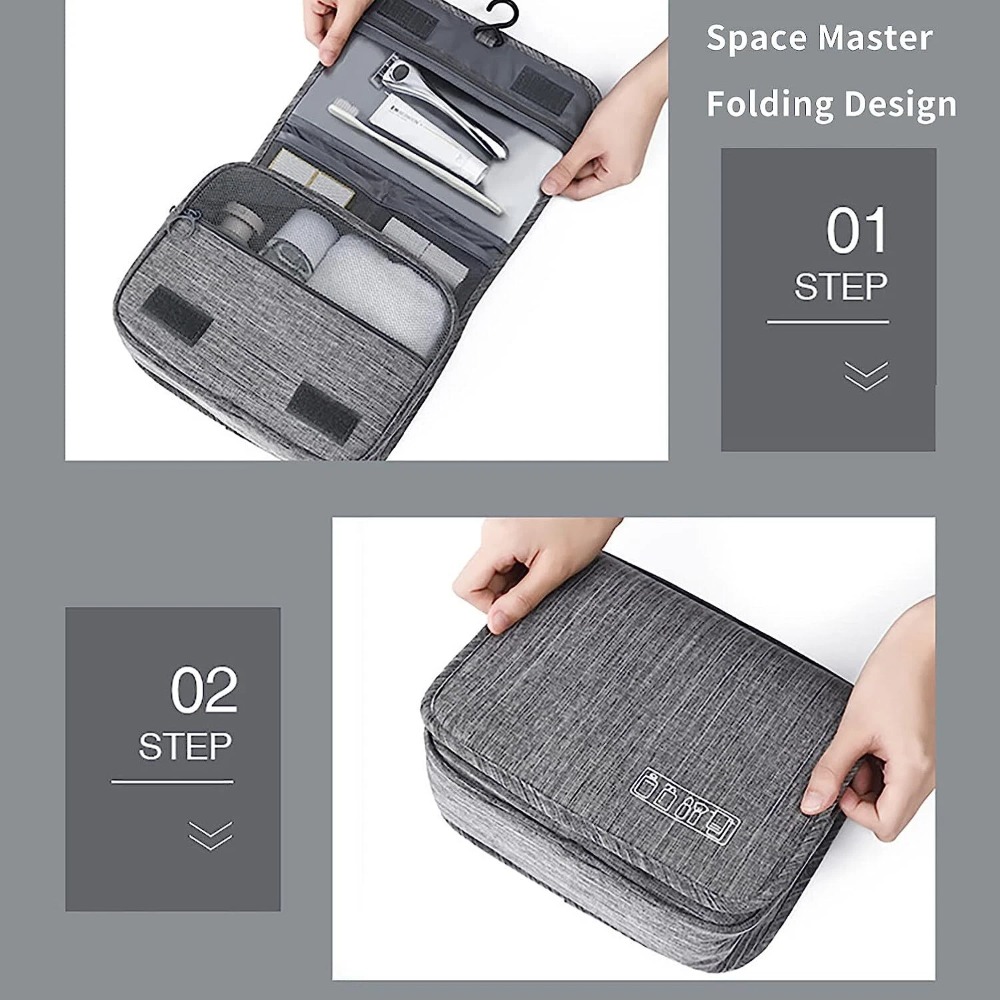 Space Master
Folding Design

01
STEP

02
STEP