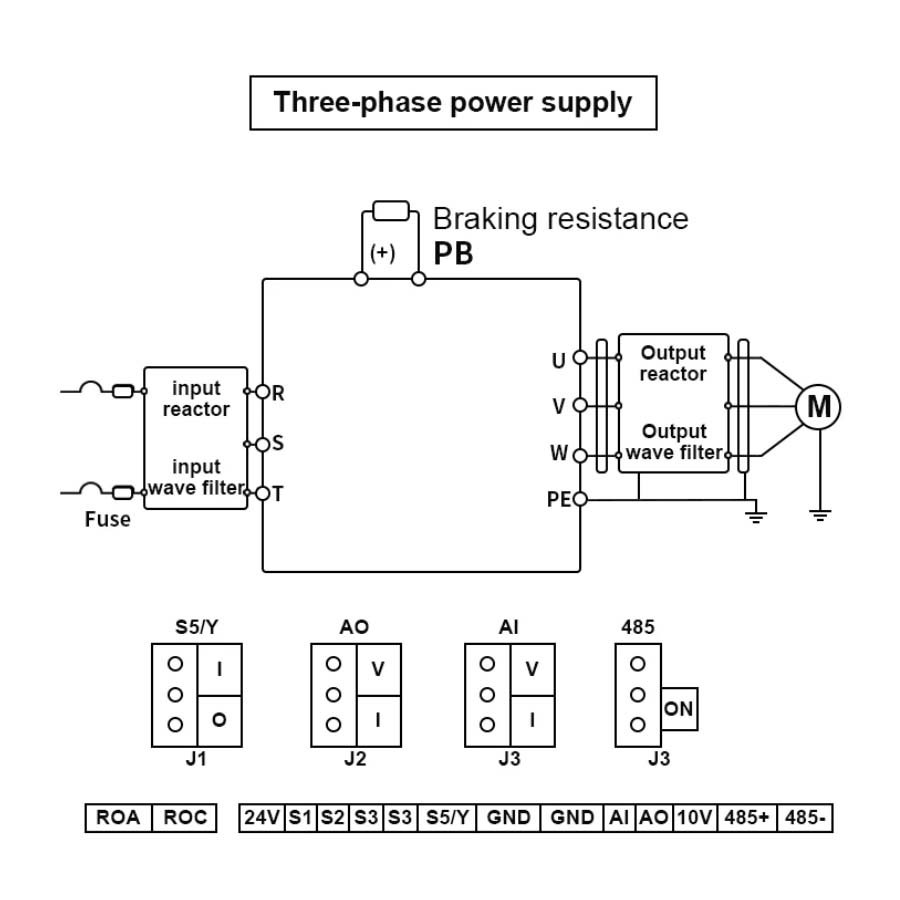 Three-phase power supply

Braking resistance
(+)
PB

input reactor
input wave filter
Fuse
R
S
T

U
V
W
PE
Output reactor
Output wave filter
M

S5/Y
I
O
J1

AO
V
I
J2

AI
V
I
J3

485
ON
J3

| ROA | ROC |
|---|---|

| 24V | S1 | S2 | S3 | S3 | S5/Y | GND | GND | AI | AO | 10V | 485+ | 485- |
|---|---|---|---|---|---|---|---|---|---|---|---|---|