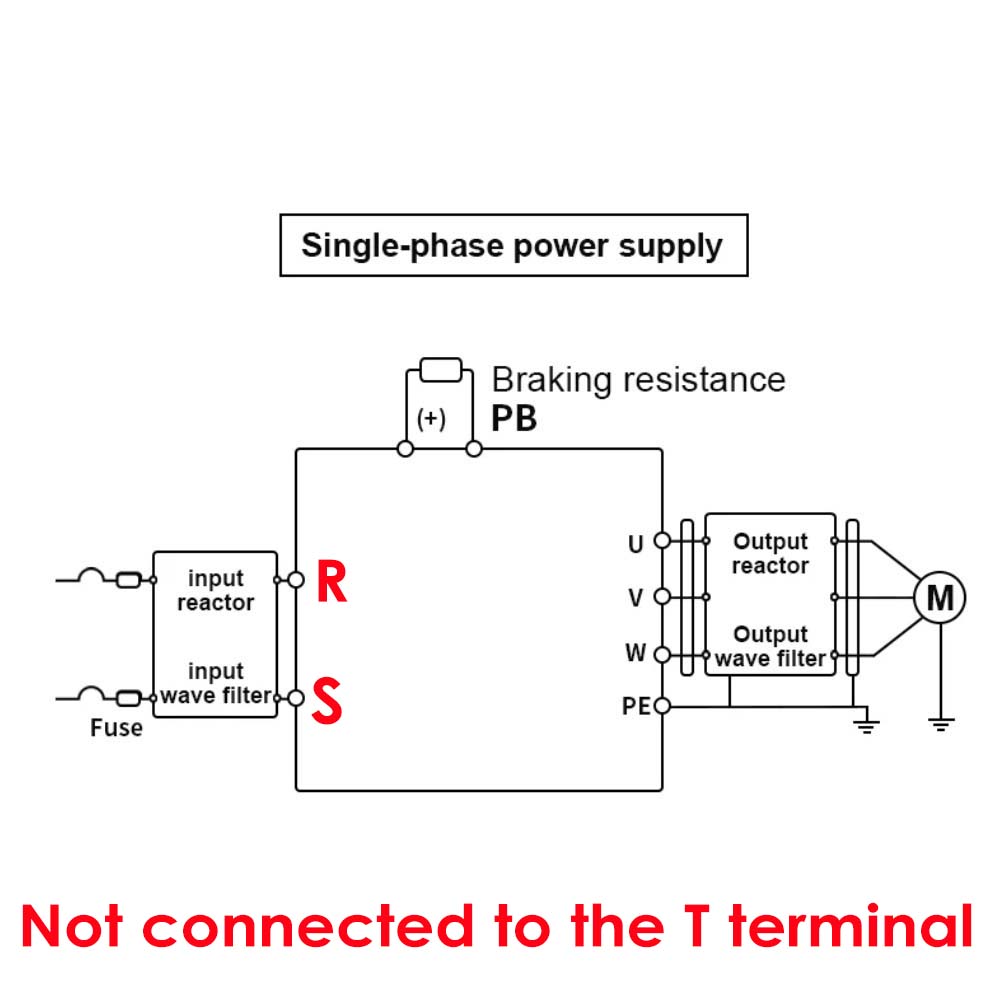 Single-phase power supply

Braking resistance
(+)
PB

input reactor
input wave filter
Fuse
R
S

U
V
W
PE

Output reactor
Output wave filter
M

Not connected to the T terminal