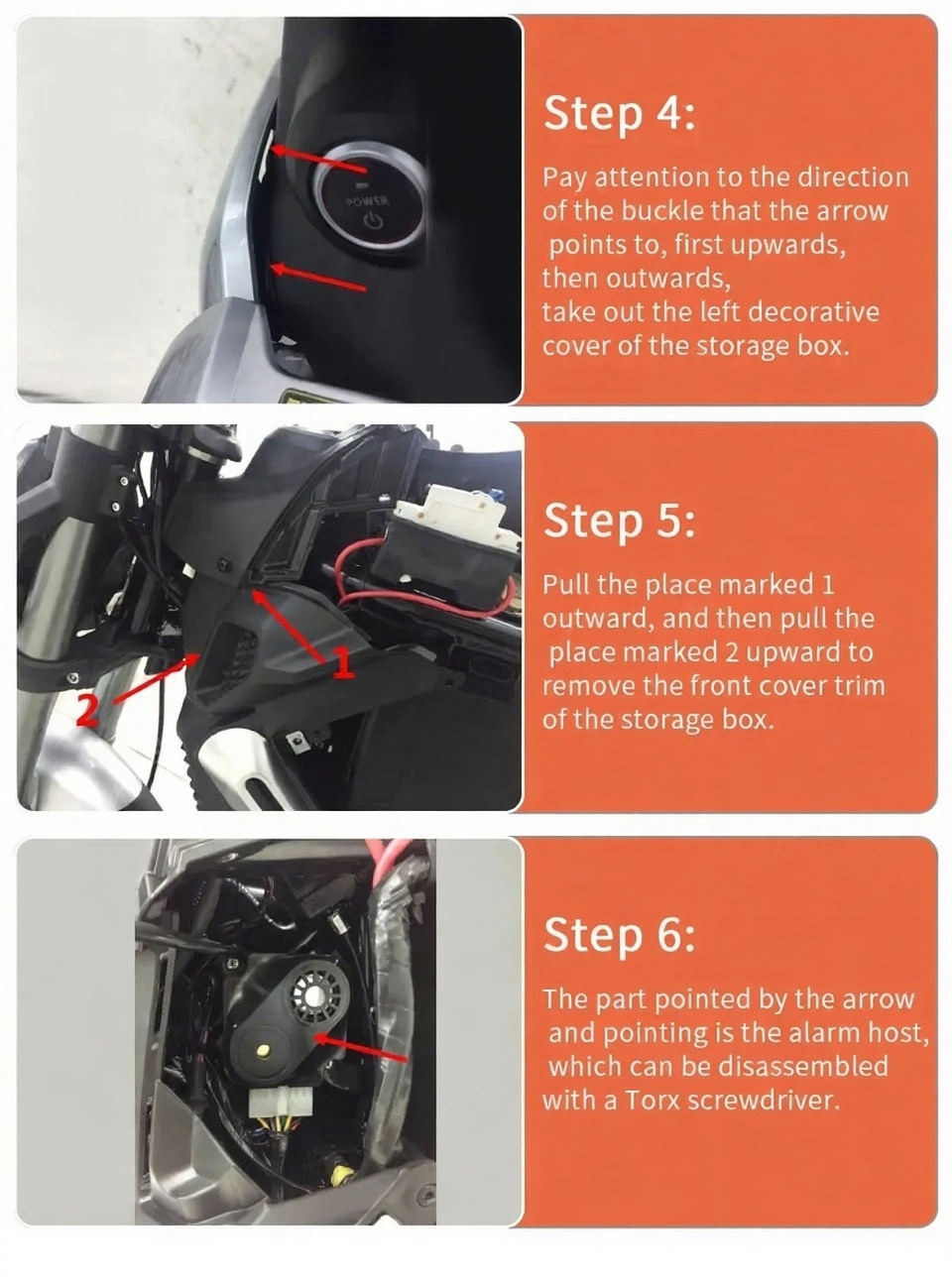 POWER

Step 4:

Pay attention to the direction of the buckle that the arrow points to, first upwards, then outwards, take out the left decorative cover of the storage box.

1

2

Step 5:

Pull the place marked 1 outward, and then pull the place marked 2 upward to remove the front cover trim of the storage box.

Step 6:

The part pointed by the arrow and pointing is the alarm host, which can be disassembled with a Torx screwdriver.