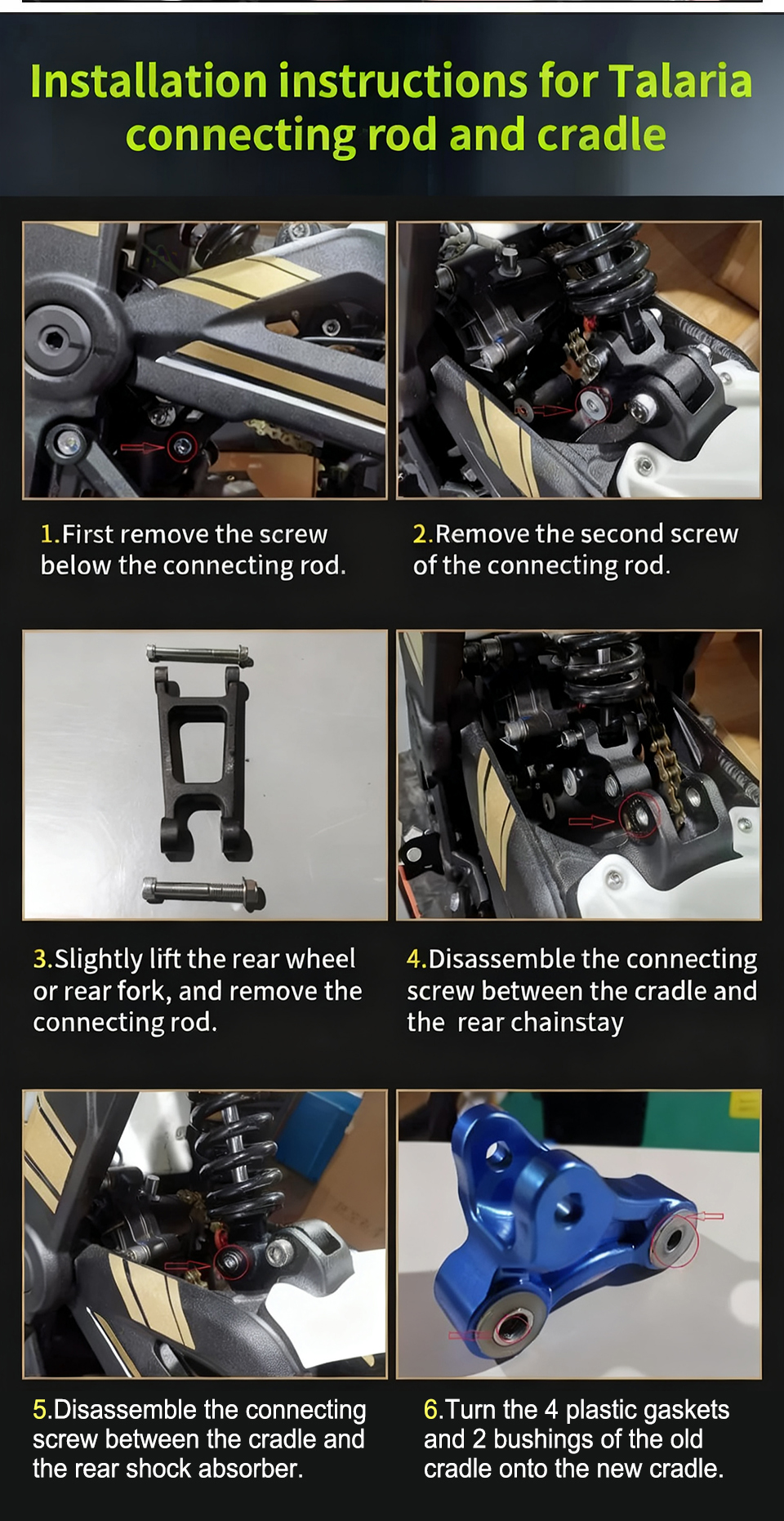 Installation instructions for Talaria connecting rod and cradle

1.First remove the screw below the connecting rod.

2.Remove the second screw of the connecting rod.

3.Slightly lift the rear wheel or rear fork, and remove the connecting rod.

4.Disassemble the connecting screw between the cradle and the rear chainstay

5.Disassemble the connecting screw between the cradle and the rear shock absorber.

6.Turn the 4 plastic gaskets and 2 bushings of the old cradle onto the new cradle.