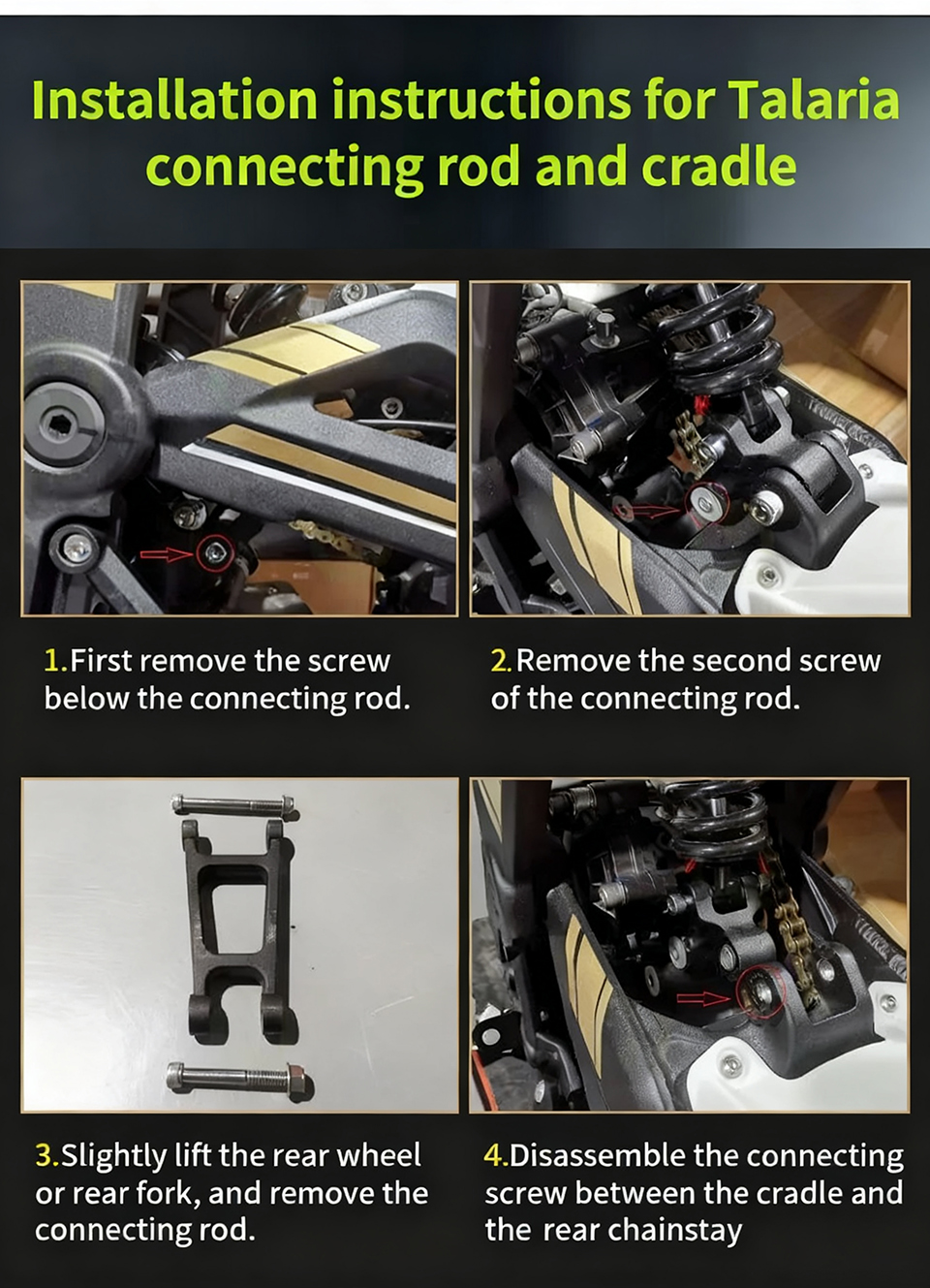 Installation instructions for Talaria connecting rod and cradle

1.First remove the screw below the connecting rod.

2.Remove the second screw of the connecting rod.

3.Slightly lift the rear wheel or rear fork, and remove the connecting rod.

4.Disassemble the connecting screw between the cradle and the rear chainstay