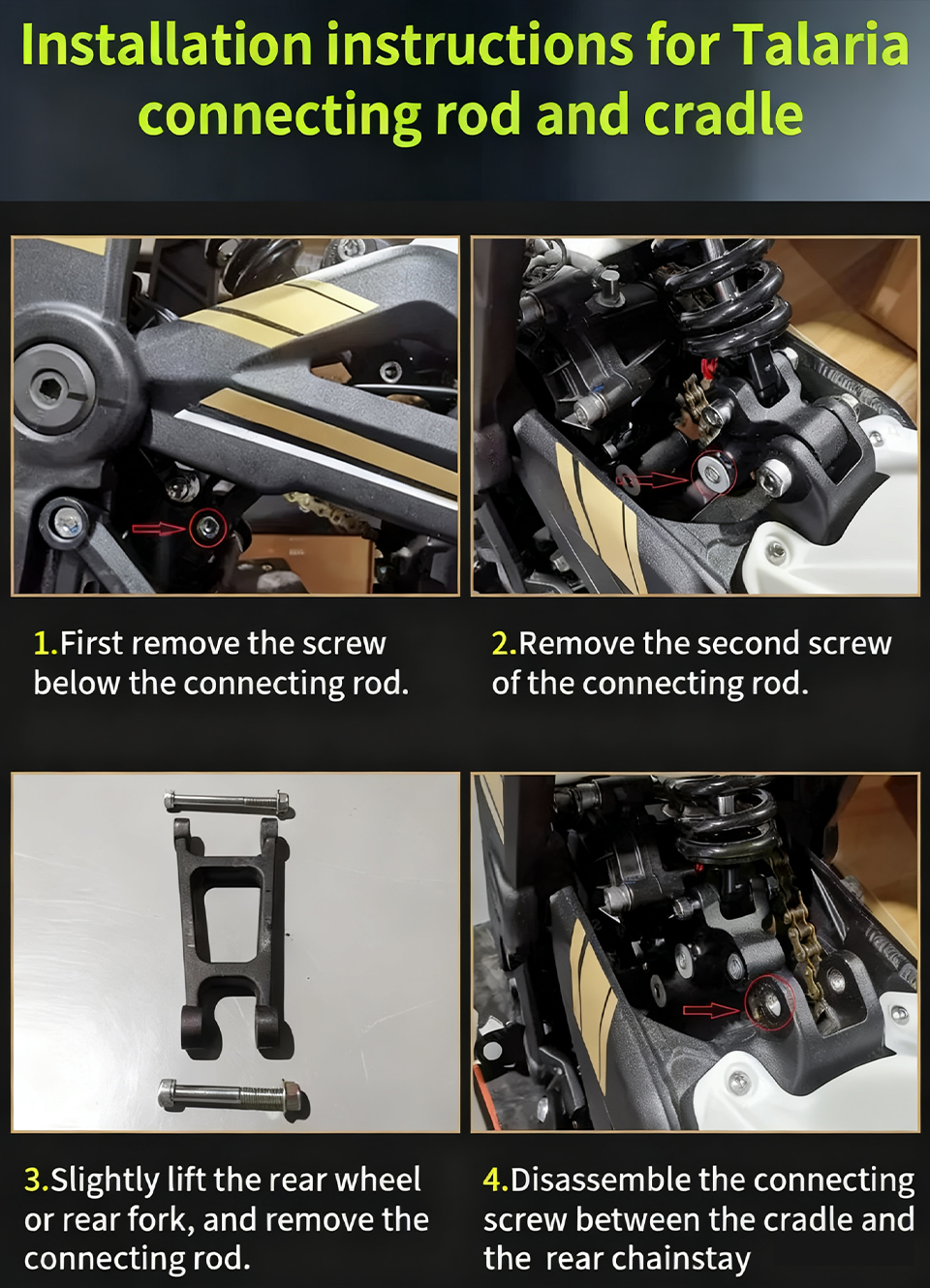 Installation instructions for Talaria connecting rod and cradle

1.First remove the screw below the connecting rod.

2.Remove the second screw of the connecting rod.

3.Slightly lift the rear wheel or rear fork, and remove the connecting rod.

4.Disassemble the connecting screw between the cradle and the rear chainstay