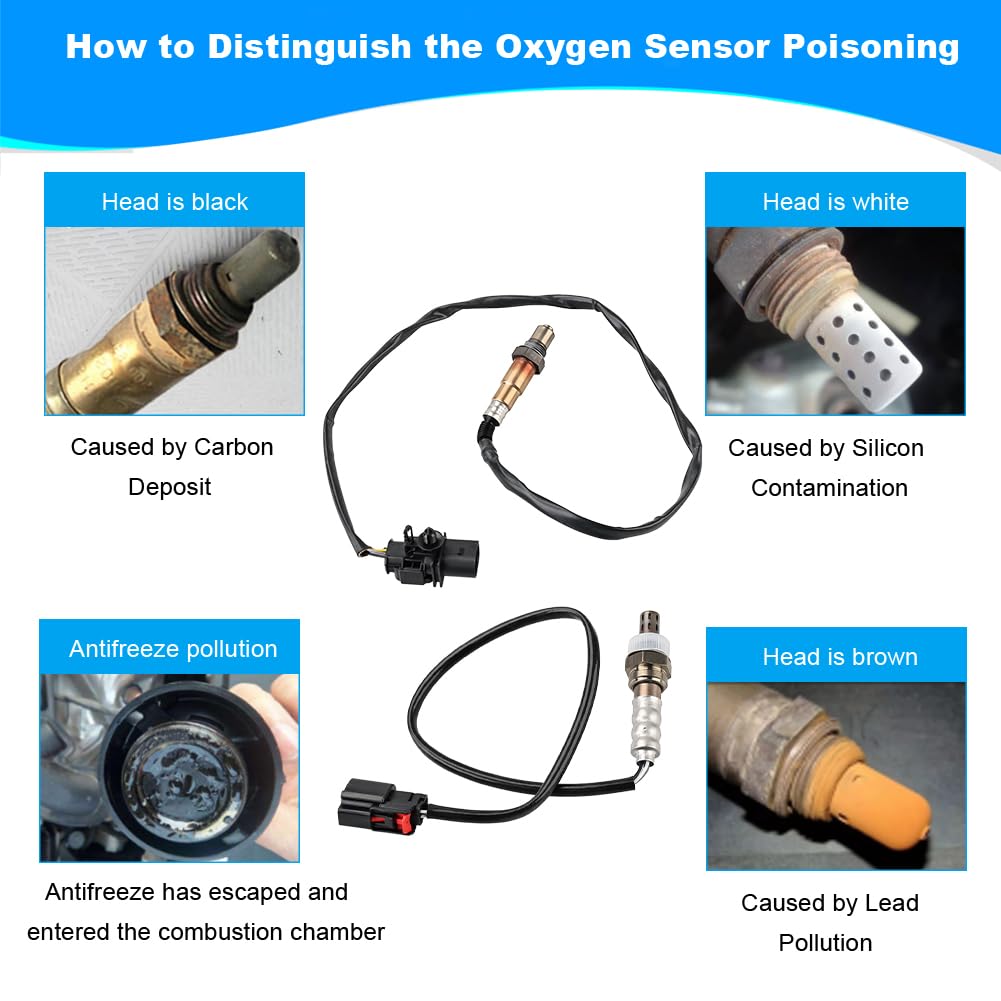 How to Distinguish the Oxygen Sensor Poisoning

Head is black

Caused by Carbon Deposit

Head is white

Caused by Silicon Contamination

Antifreeze pollution

Antifreeze has escaped and entered the combustion chamber

Head is brown

Caused by Lead Pollution