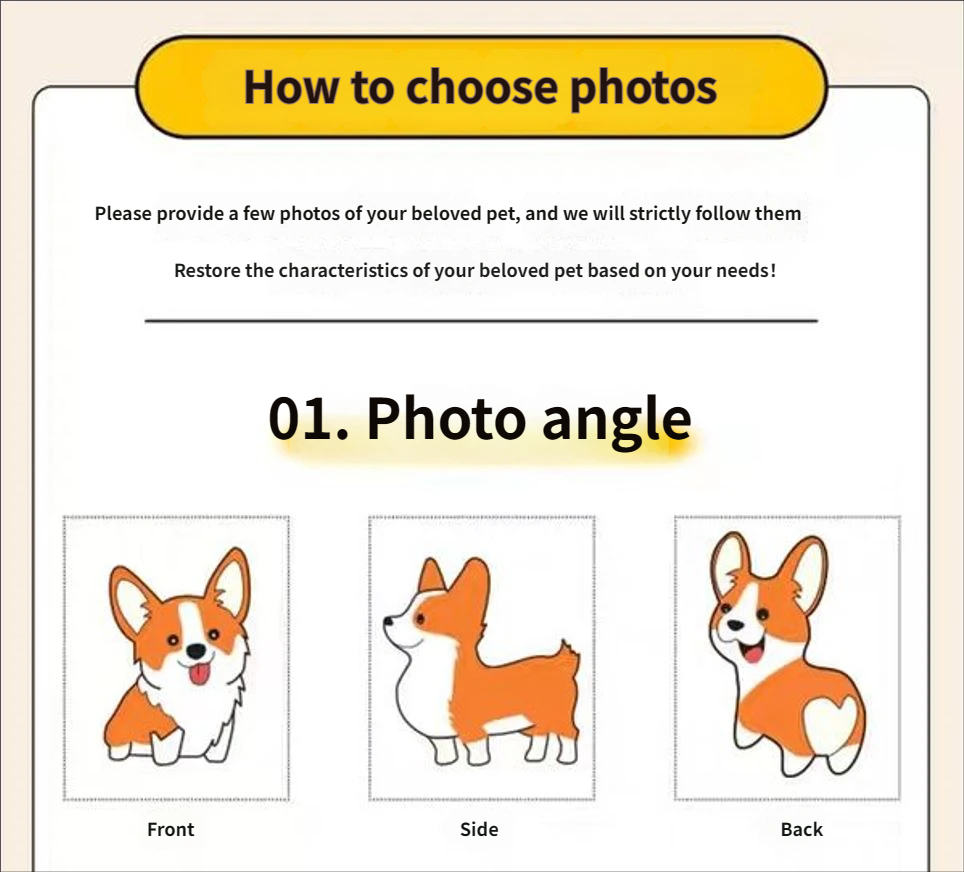 How to choose photos

Please provide a few photos of your beloved pet, and we will strictly follow them

Restore the characteristics of your beloved pet based on your needs!

01. Photo angle

Front

Side

Back