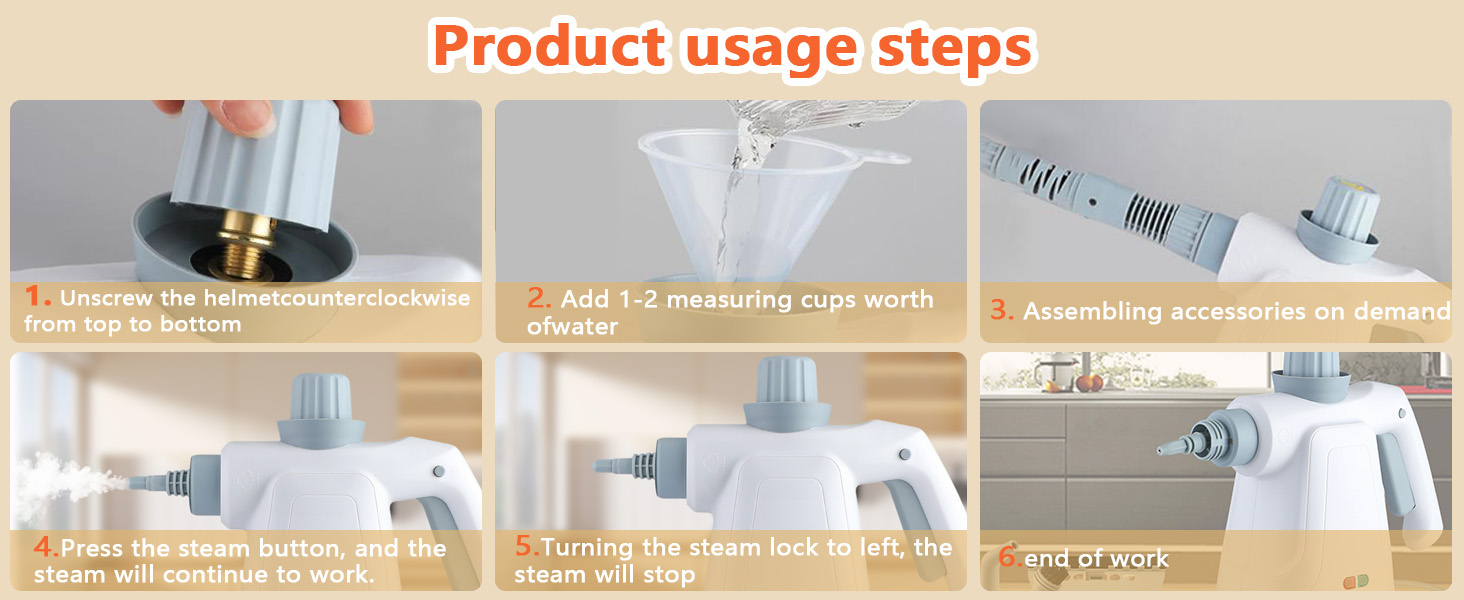 Product usage steps

1. Unscrew the helmetcounterclockwise from top to bottom

2. Add 1-2 measuring cups worth ofwater

3. Assembling accessories on demand

4.Press the steam button, and the steam will continue to work.

5.Turning the steam lock to left, the steam will stop

6.end of work