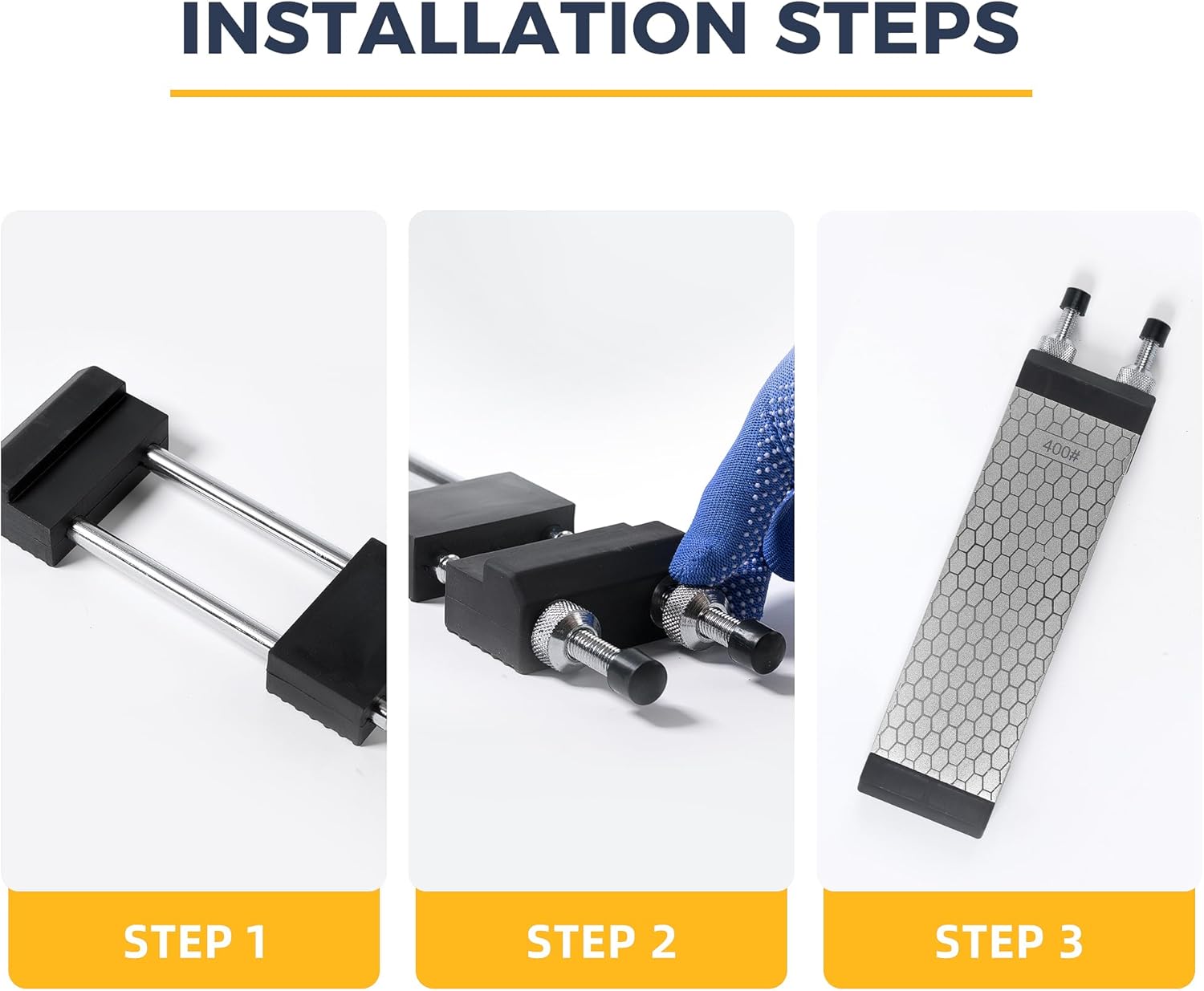 INSTALLATION STEPS

400#

STEP 1

STEP 2

STEP 3