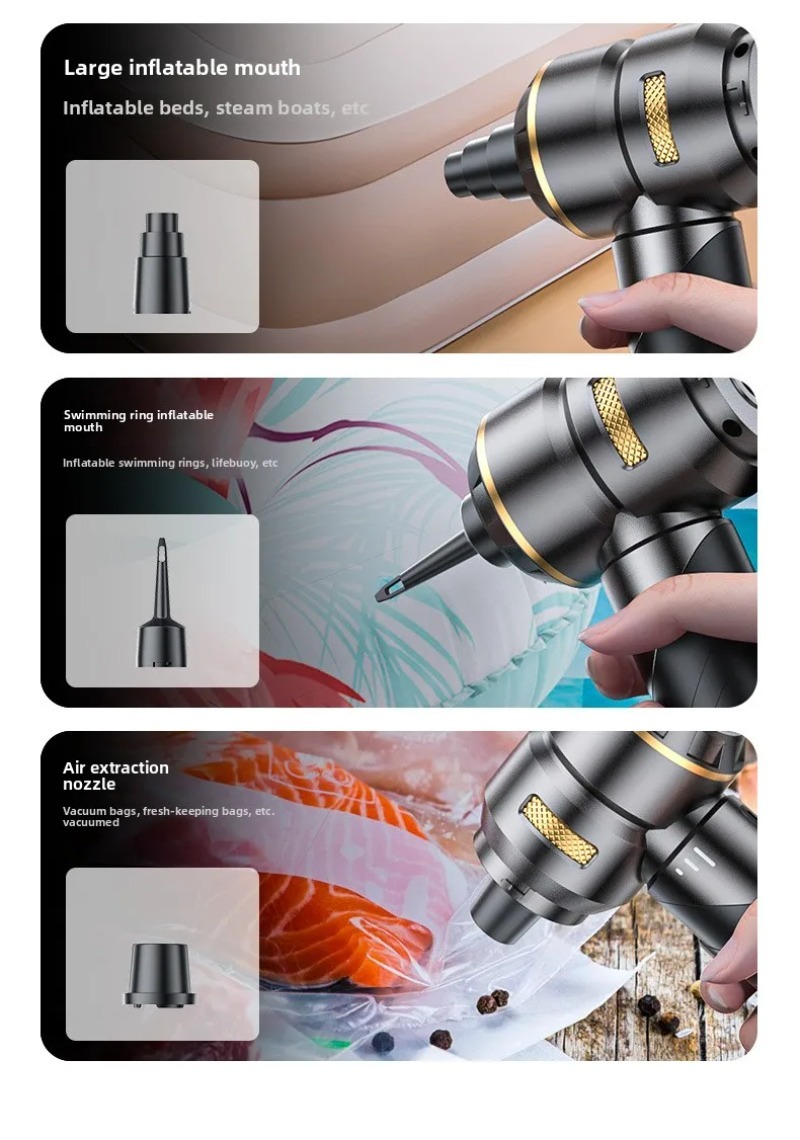 Large inflatable mouth

Inflatable beds, steam boats, etc

Swimming ring inflatable mouth

Inflatable swimming rings, lifebuoy, etc

Air extraction nozzle

Vacuum bags, fresh-keeping bags, etc. vacuumed