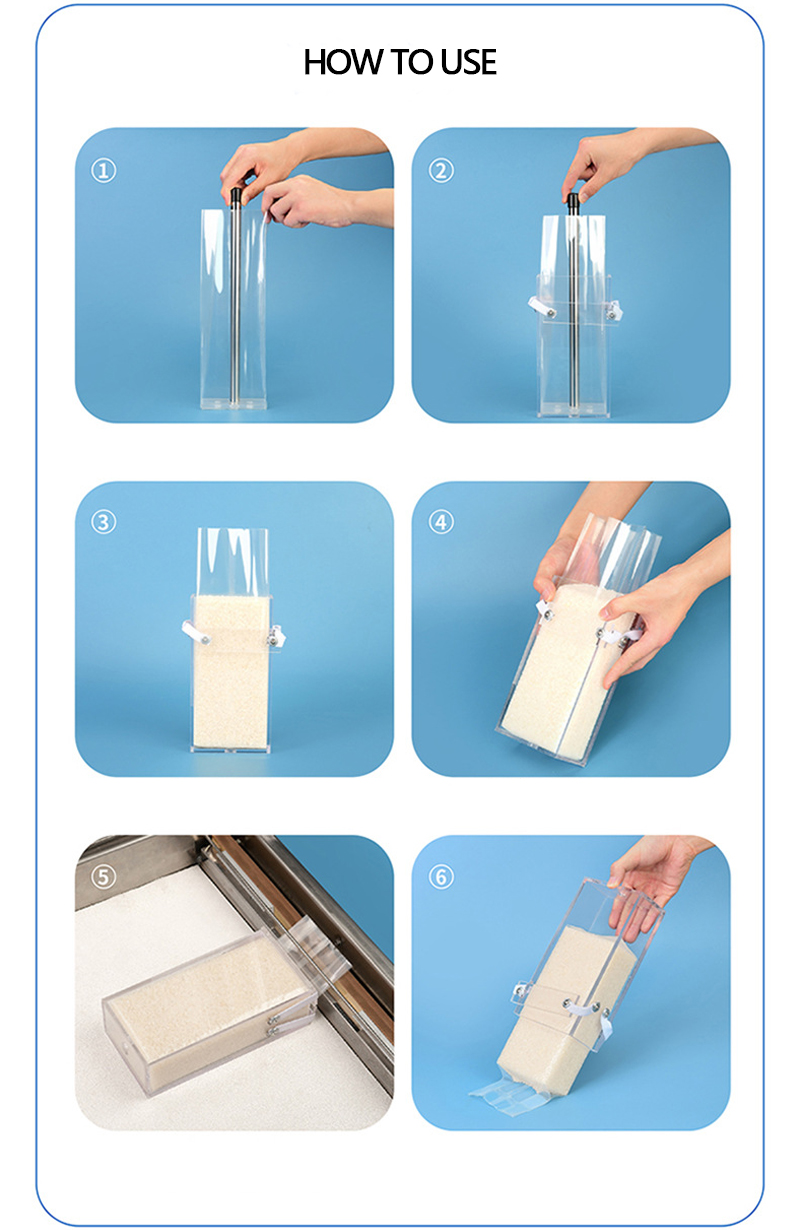 HOW TO USE

①

②

③

④

⑤

⑥