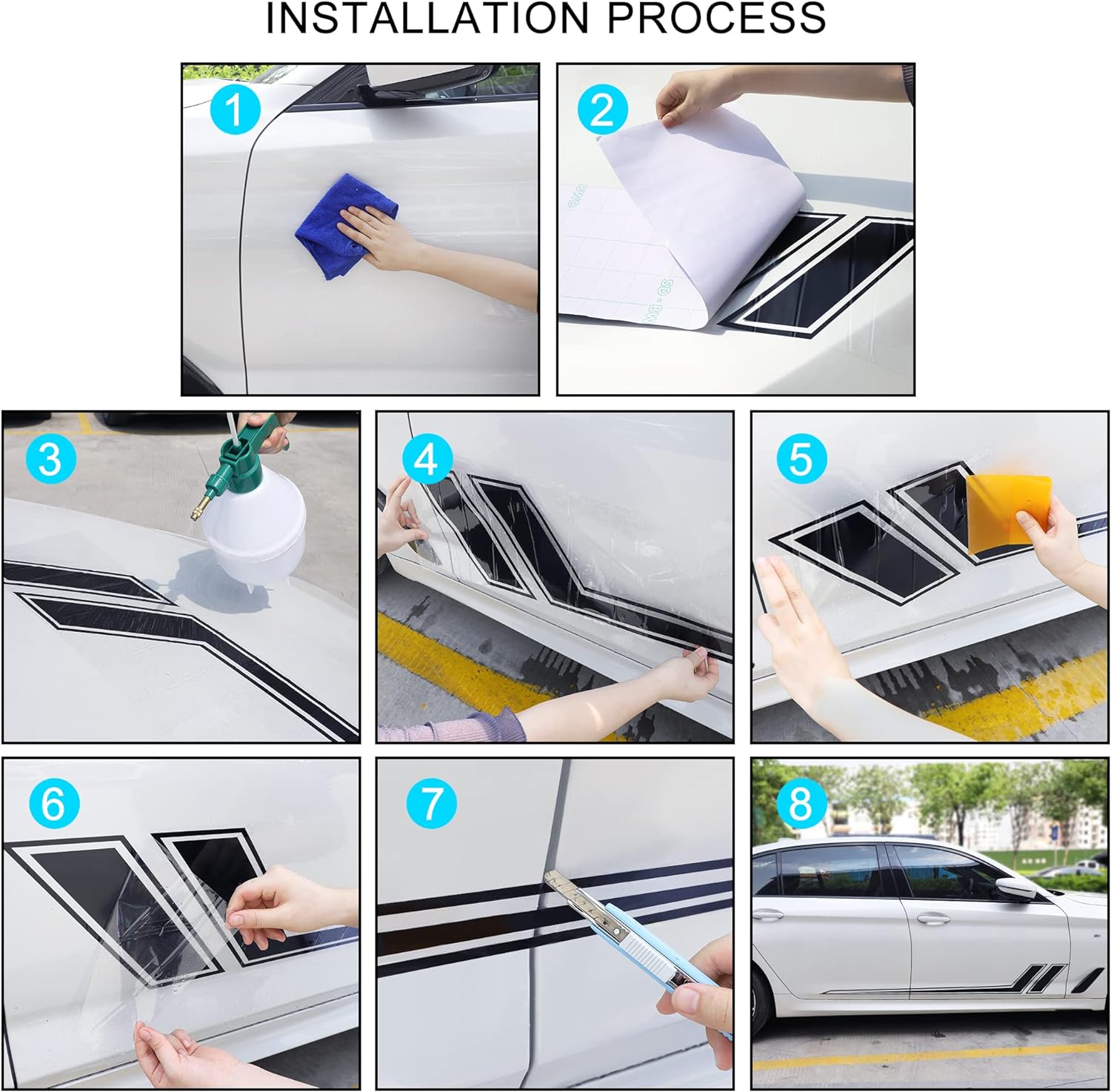 INSTALLATION PROCESS

1

2

SD · BW

3

4

5

6

7

8