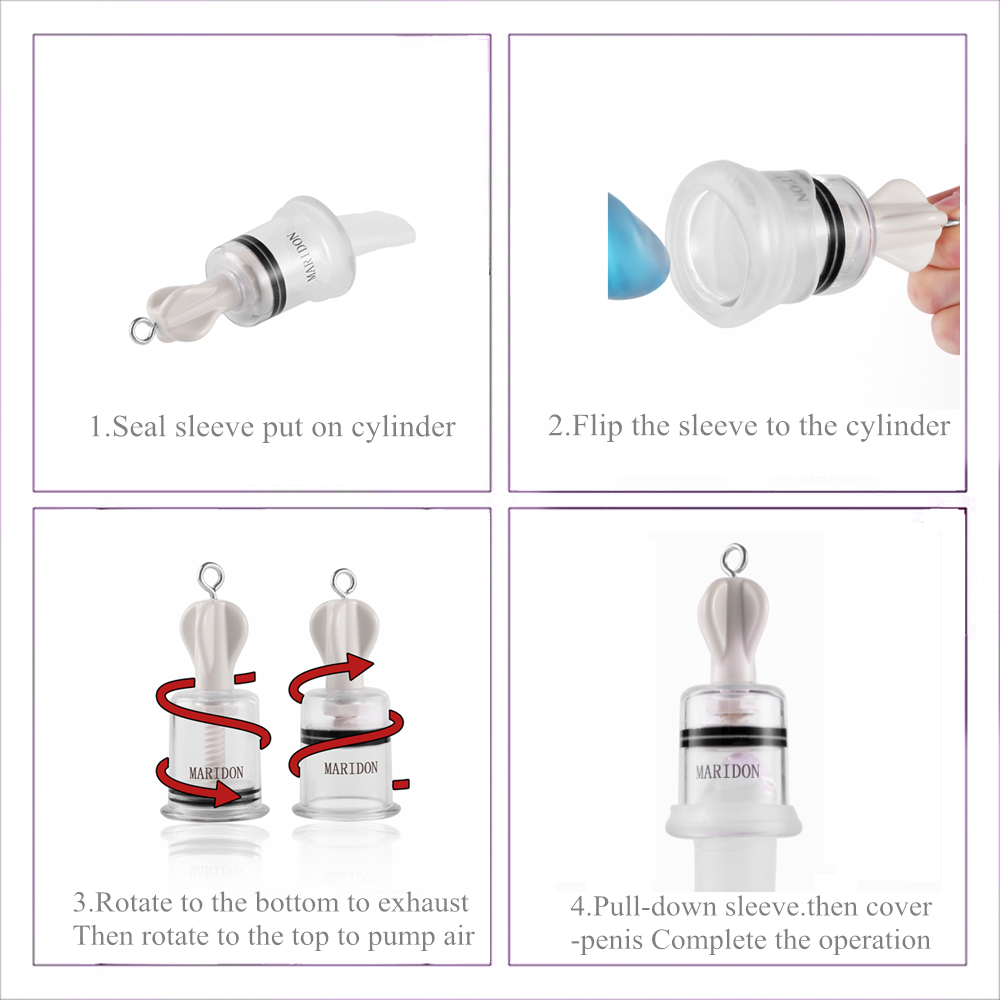 MARIDON

1.Seal sleeve put on cylinder

2.Flip the sleeve to the cylinder

MARIDON

MARIDON

3.Rotate to the bottom to exhaust Then rotate to the top to pump air

MARIDON

4.Pull-down sleeve.then cover -penis Complete the operation