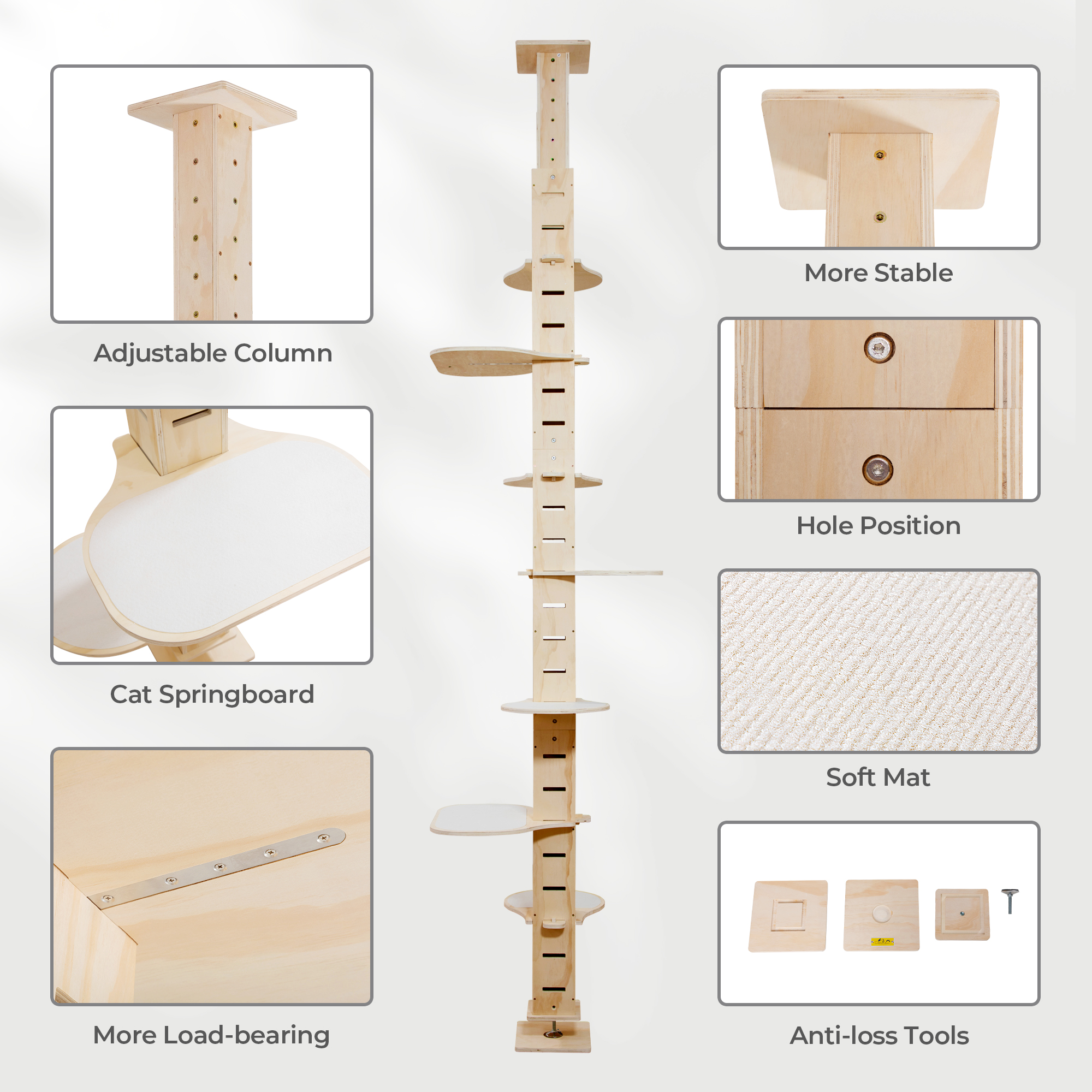 Adjustable Column

Cat Springboard

More Load-bearing

More Stable

Hole Position

Soft Mat

Anti-loss Tools