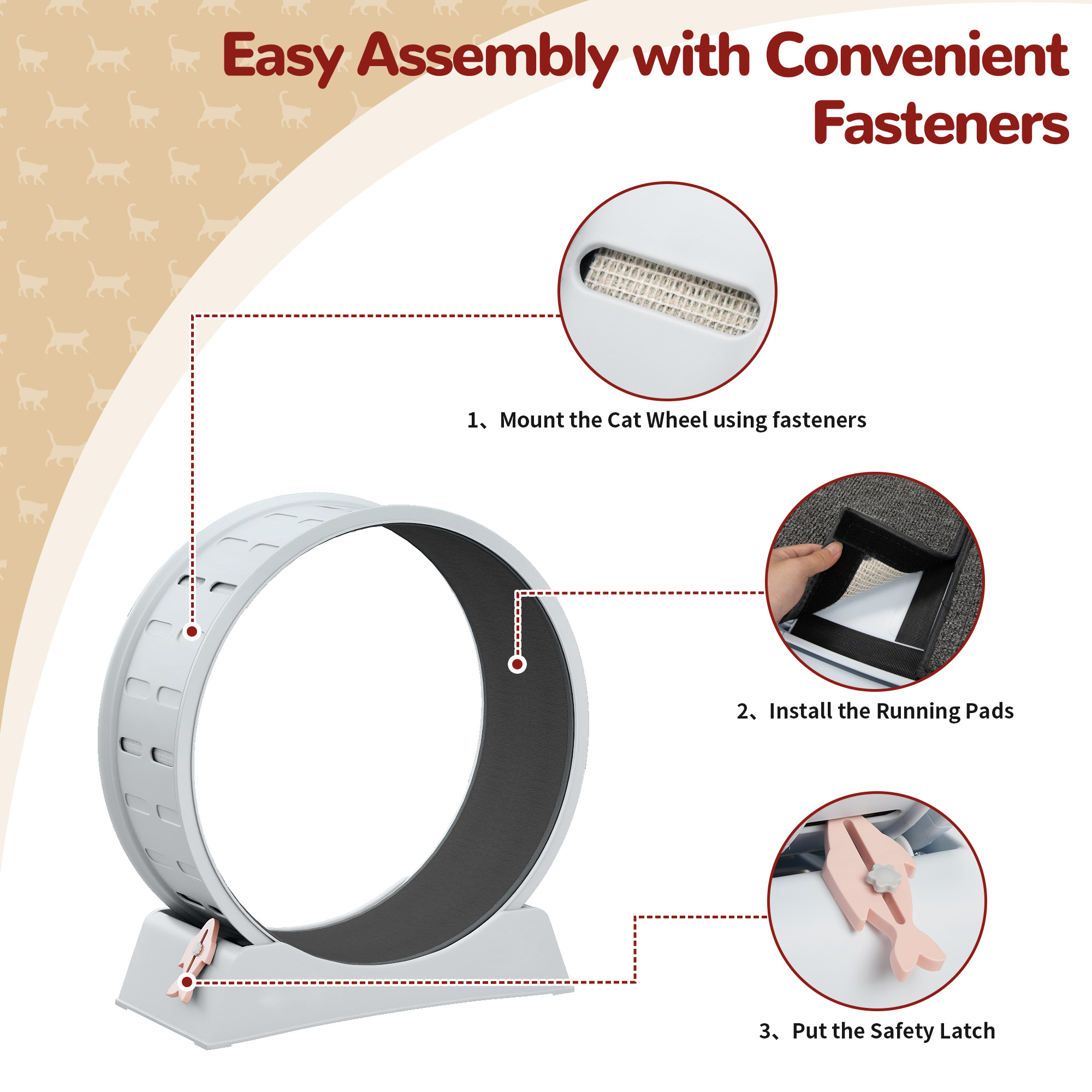 Easy Assembly with Convenient Fasteners

1、Mount the Cat Wheel using fasteners

2、Install the Running Pads

3、Put the Safety Latch