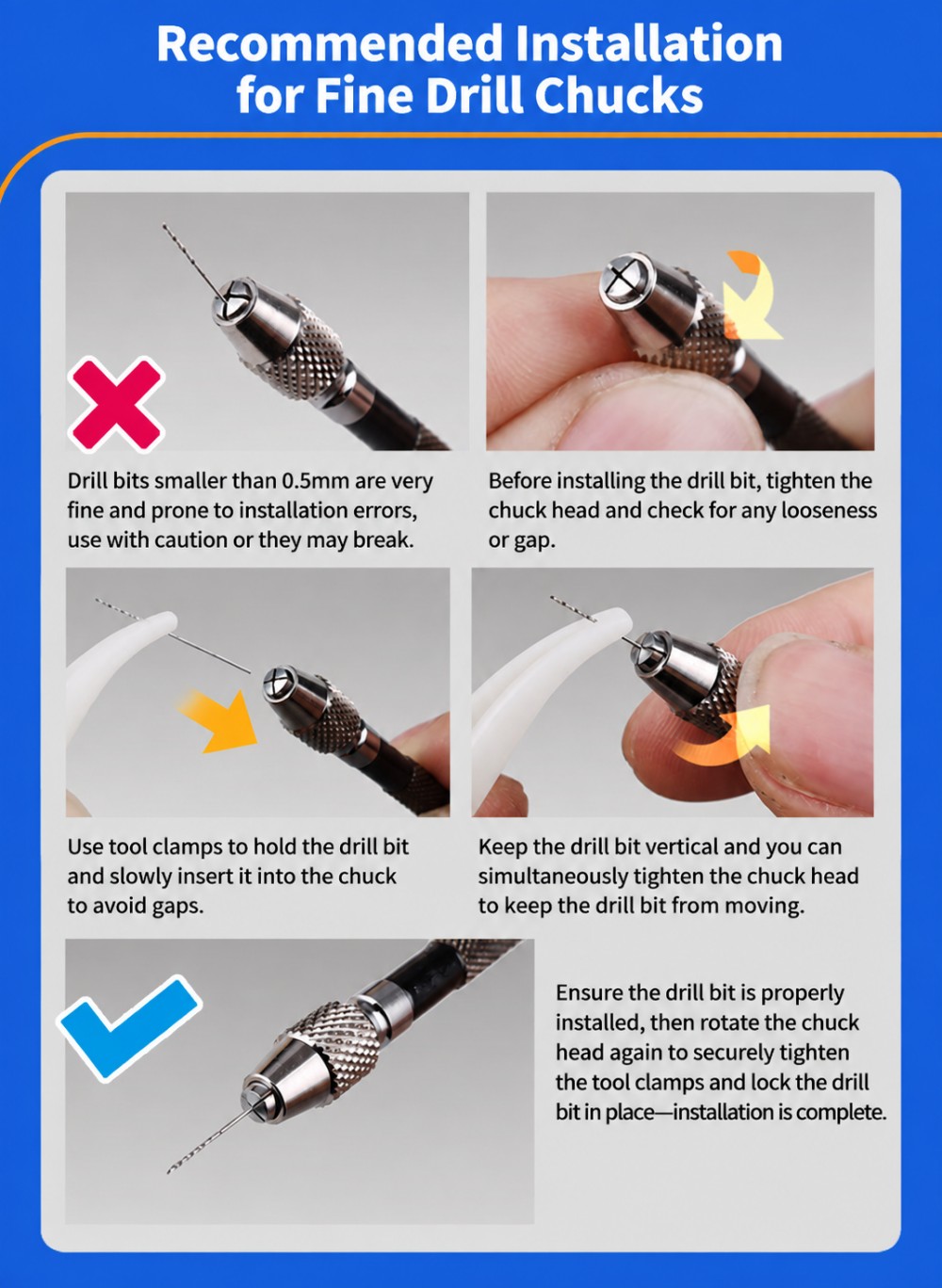 Recommended Installation for Fine Drill Chucks

Drill bits smaller than 0.5mm are very fine and prone to installation errors, use with caution or they may break.

Before installing the drill bit, tighten the chuck head and check for any looseness or gap.

Use tool clamps to hold the drill bit and slowly insert it into the chuck to avoid gaps.

Keep the drill bit vertical and you can simultaneously tighten the chuck head to keep the drill bit from moving.

Ensure the drill bit is properly installed, then rotate the chuck head again to securely tighten the tool clamps and lock the drill bit in place—installation is complete.