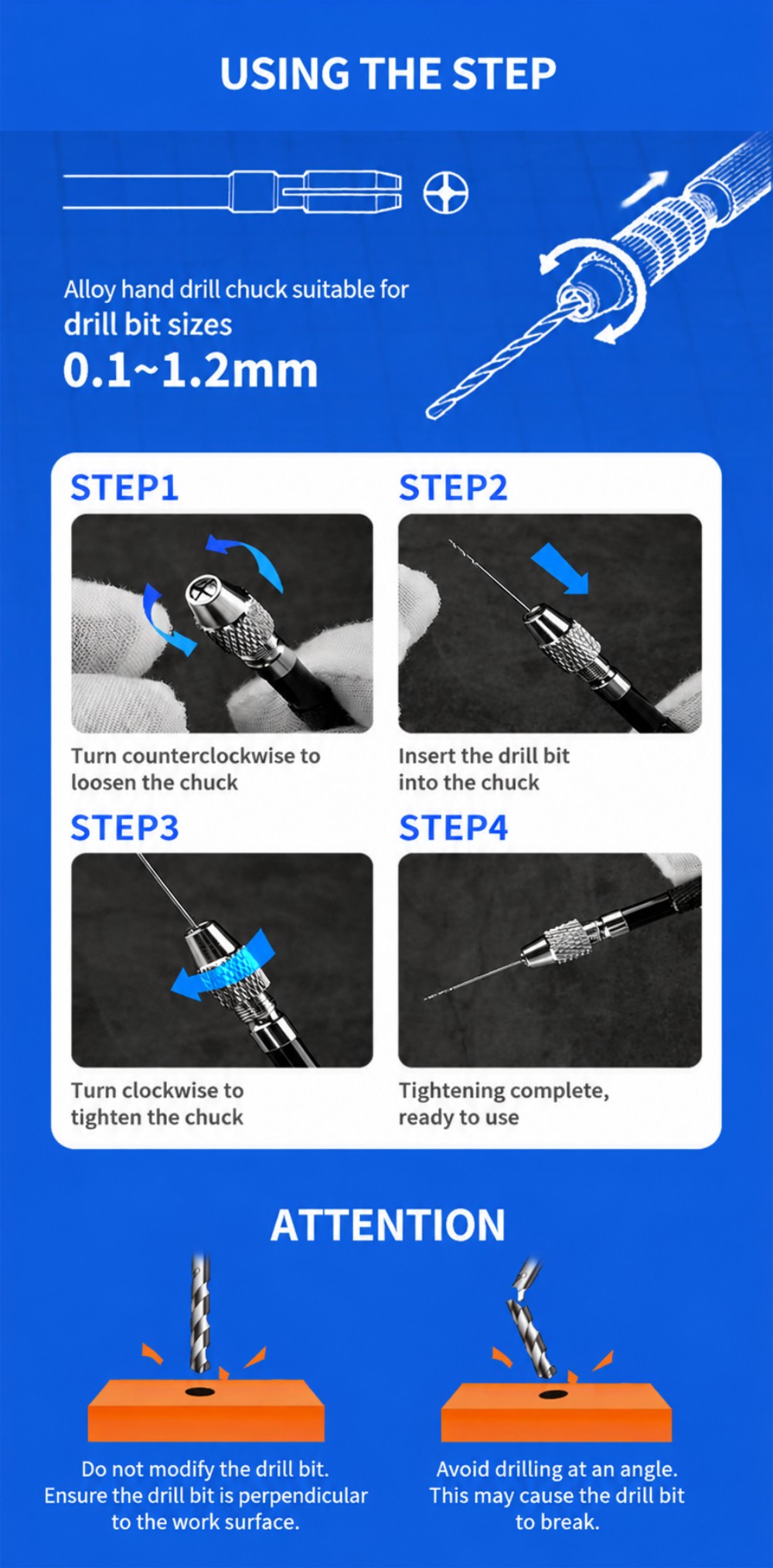 USING THE STEP

Alloy hand drill chuck suitable for drill bit sizes
0.1~1.2mm

STEP1
Turn counterclockwise to loosen the chuck

STEP2
Insert the drill bit into the chuck

STEP3
Turn clockwise to tighten the chuck

STEP4
Tightening complete, ready to use

ATTENTION

Do not modify the drill bit. Ensure the drill bit is perpendicular to the work surface.

Avoid drilling at an angle. This may cause the drill bit to break.