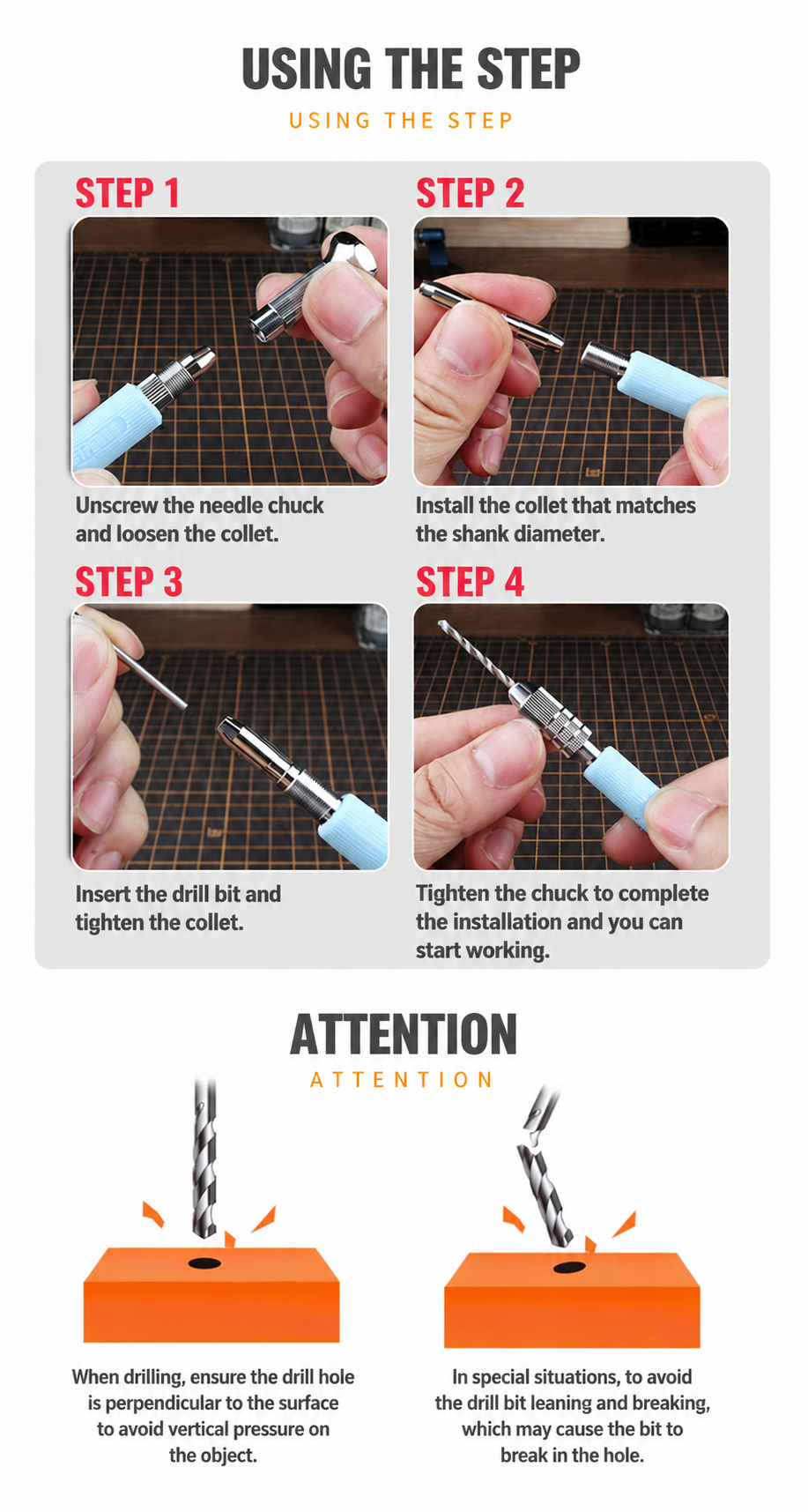 USING THE STEP

USING THE STEP

STEP 1

Unscrew the needle chuck and loosen the collet.

STEP 2

Install the collet that matches the shank diameter.

STEP 3

Insert the drill bit and tighten the collet.

STEP 4

Tighten the chuck to complete the installation and you can start working.

ATTENTION

ATTENTION

When drilling, ensure the drill hole is perpendicular to the surface to avoid vertical pressure on the object.

In special situations, to avoid the drill bit leaning and breaking, which may cause the bit to break in the hole.