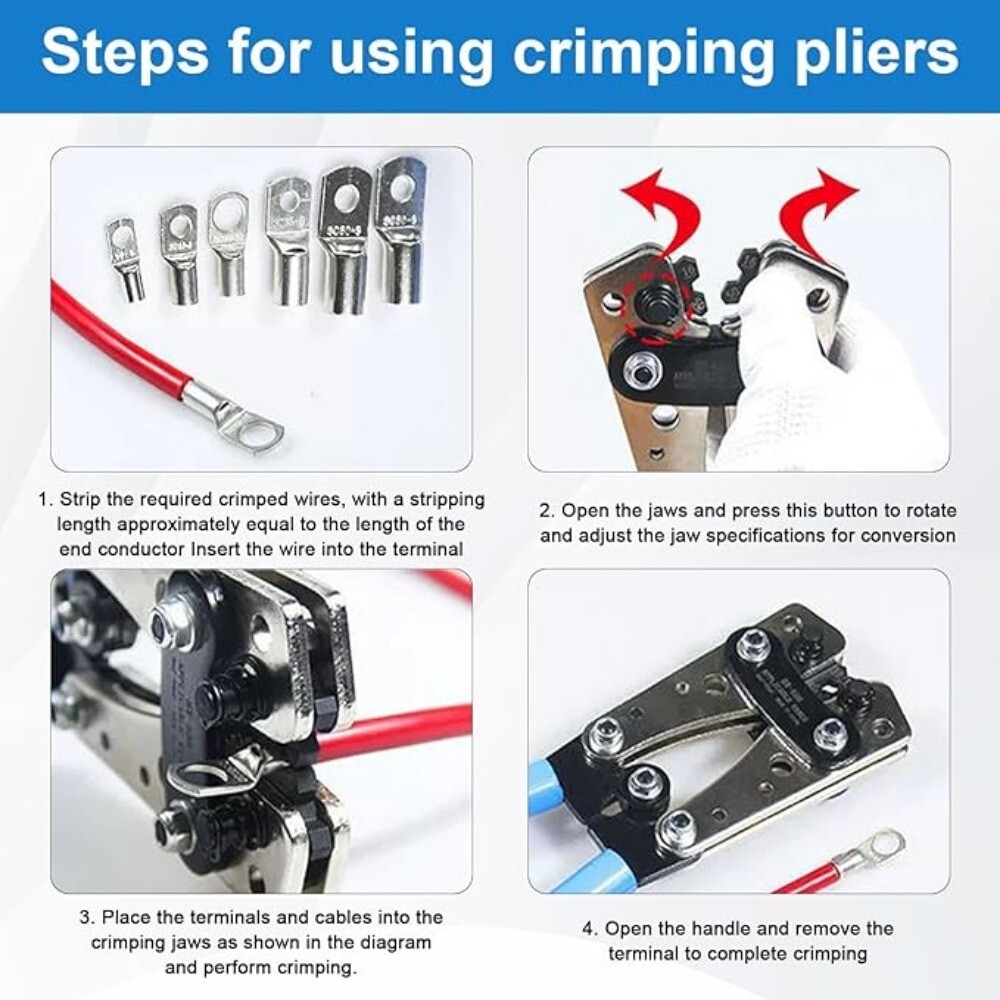 Steps for using crimping pliers

1. Strip the required crimped wires, with a stripping length approximately equal to the length of the end conductor Insert the wire into the terminal

2. Open the jaws and press this button to rotate and adjust the jaw specifications for conversion

3. Place the terminals and cables into the crimping jaws as shown in the diagram and perform crimping.

4. Open the handle and remove the terminal to complete crimping