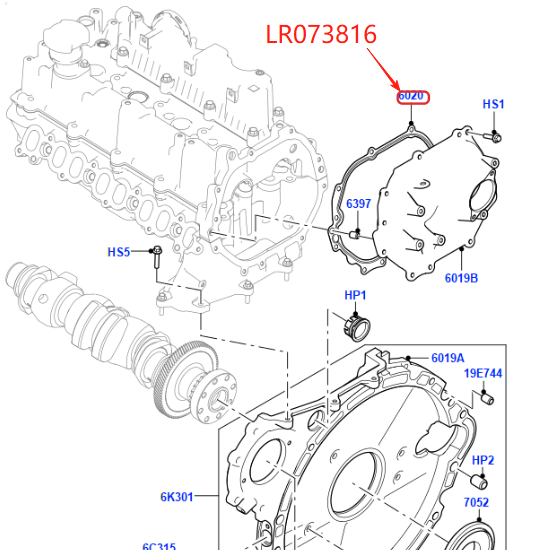 LR073816

6020

HS1

6397

HS5

6019B

HP1

6019A

19E744

HP2

6K301

7052

6C315