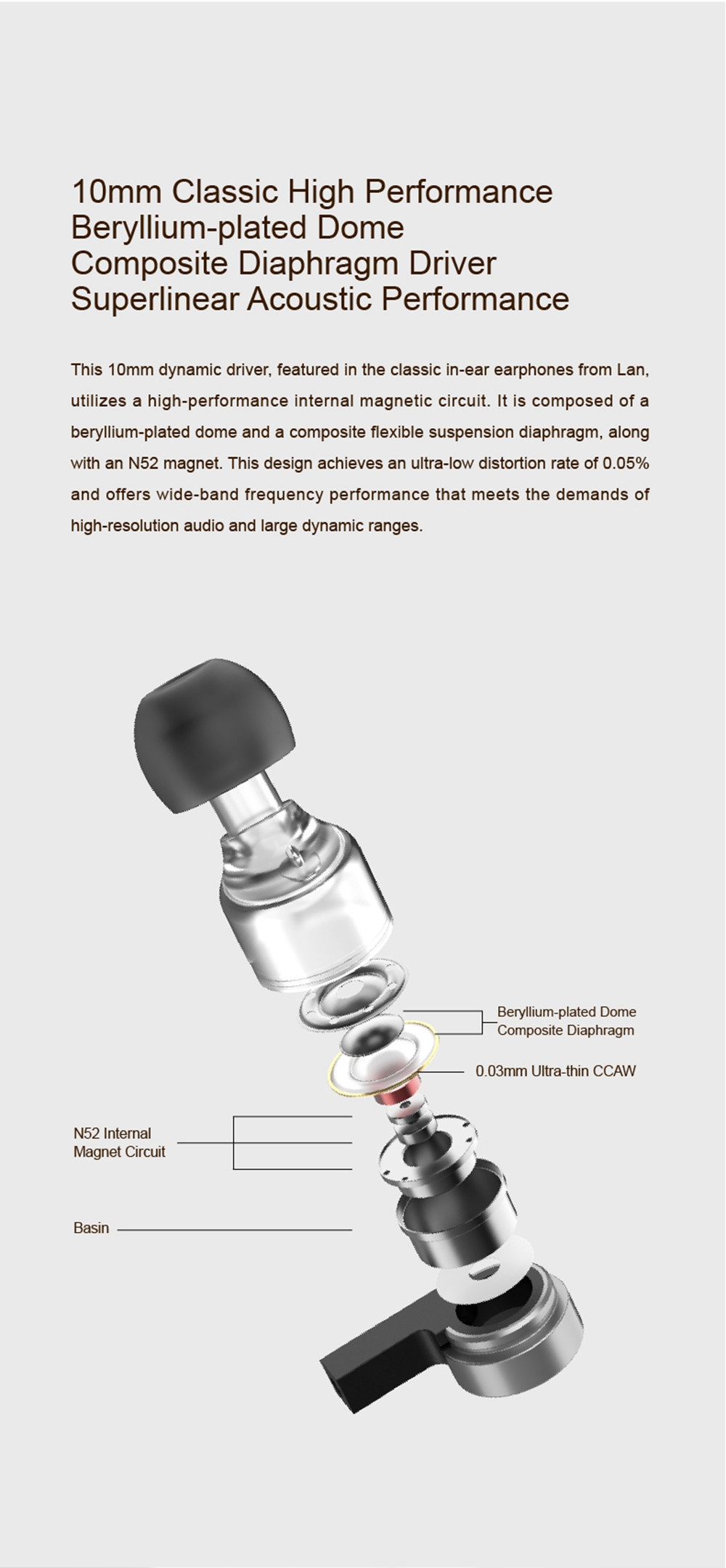 10mm Classic High Performance
Beryllium-plated Dome
Composite Diaphragm Driver
Superlinear Acoustic Performance

This 10mm dynamic driver, featured in the classic in-ear earphones from Lan, utilizes a high-performance internal magnetic circuit. It is composed of a beryllium-plated dome and a composite flexible suspension diaphragm, along with an N52 magnet. This design achieves an ultra-low distortion rate of 0.05% and offers wide-band frequency performance that meets the demands of high-resolution audio and large dynamic ranges.

Beryllium-plated Dome
Composite Diaphragm

0.03mm Ultra-thin CCAW

N52 Internal
Magnet Circuit

Basin