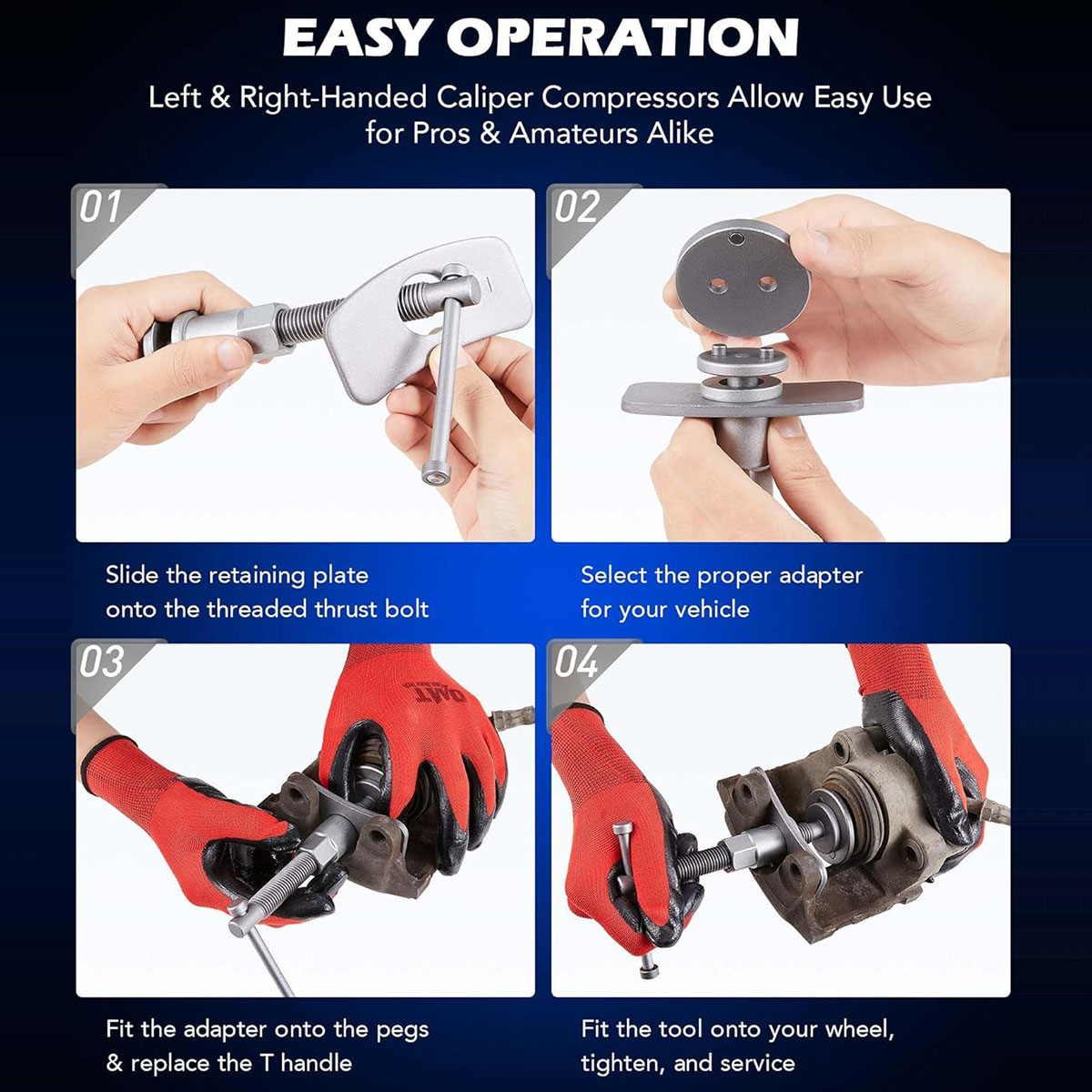 EASY OPERATION

Left & Right-Handed Caliper Compressors Allow Easy Use for Pros & Amateurs Alike

01

Slide the retaining plate onto the threaded thrust bolt

02

Select the proper adapter for your vehicle

03

OMT

Fit the adapter onto the pegs & replace the T handle

04

Fit the tool onto your wheel, tighten, and service