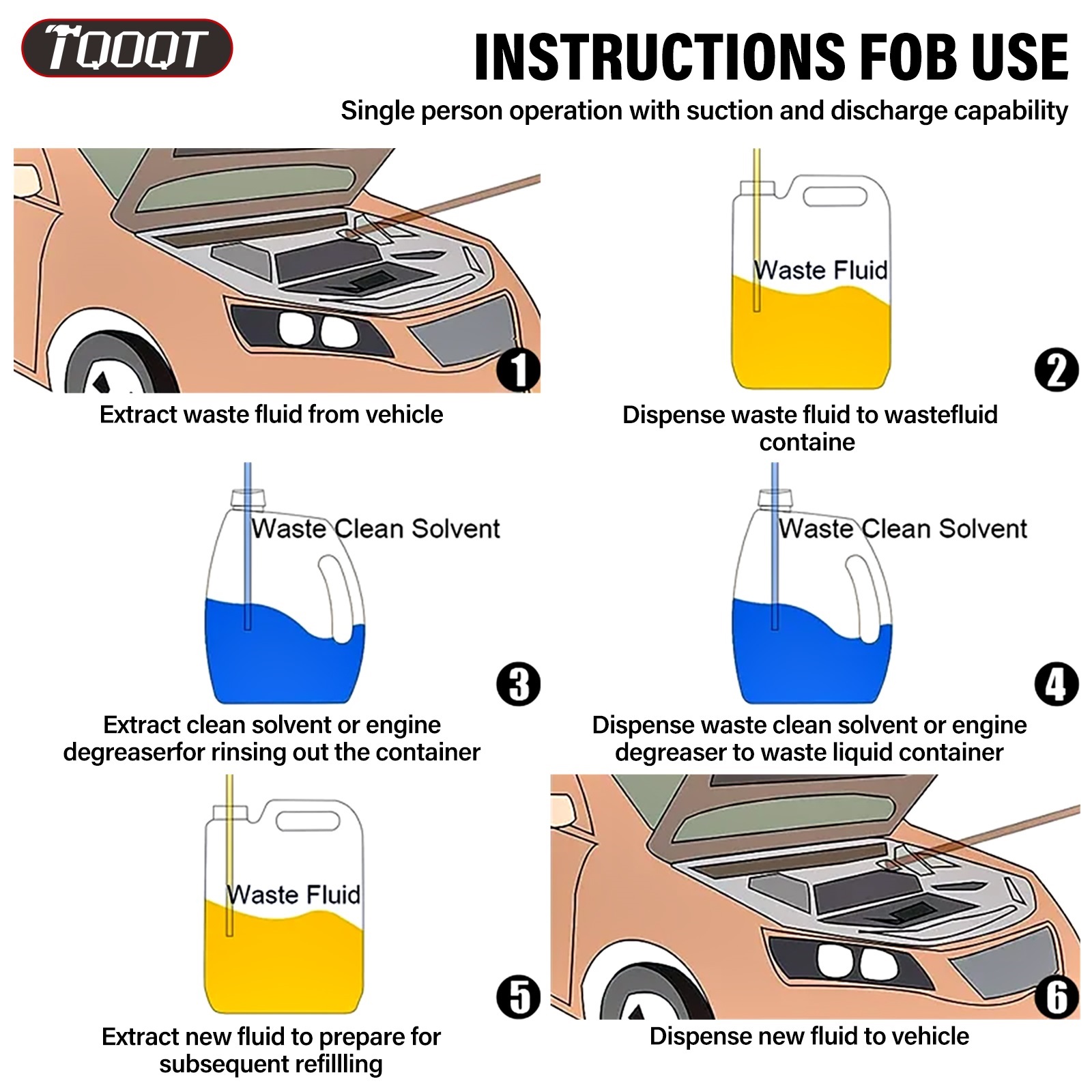 TQOQT

INSTRUCTIONS FOB USE

Single person operation with suction and discharge capability

1

Extract waste fluid from vehicle

Waste Fluid

2

Dispense waste fluid to wastefluid containe

Waste Clean Solvent

3

Extract clean solvent or engine degreaserfor rinsing out the container

Waste Clean Solvent

4

Dispense waste clean solvent or engine degreaser to waste liquid container

Waste Fluid

5

Extract new fluid to prepare for subsequent refillling

6

Dispense new fluid to vehicle