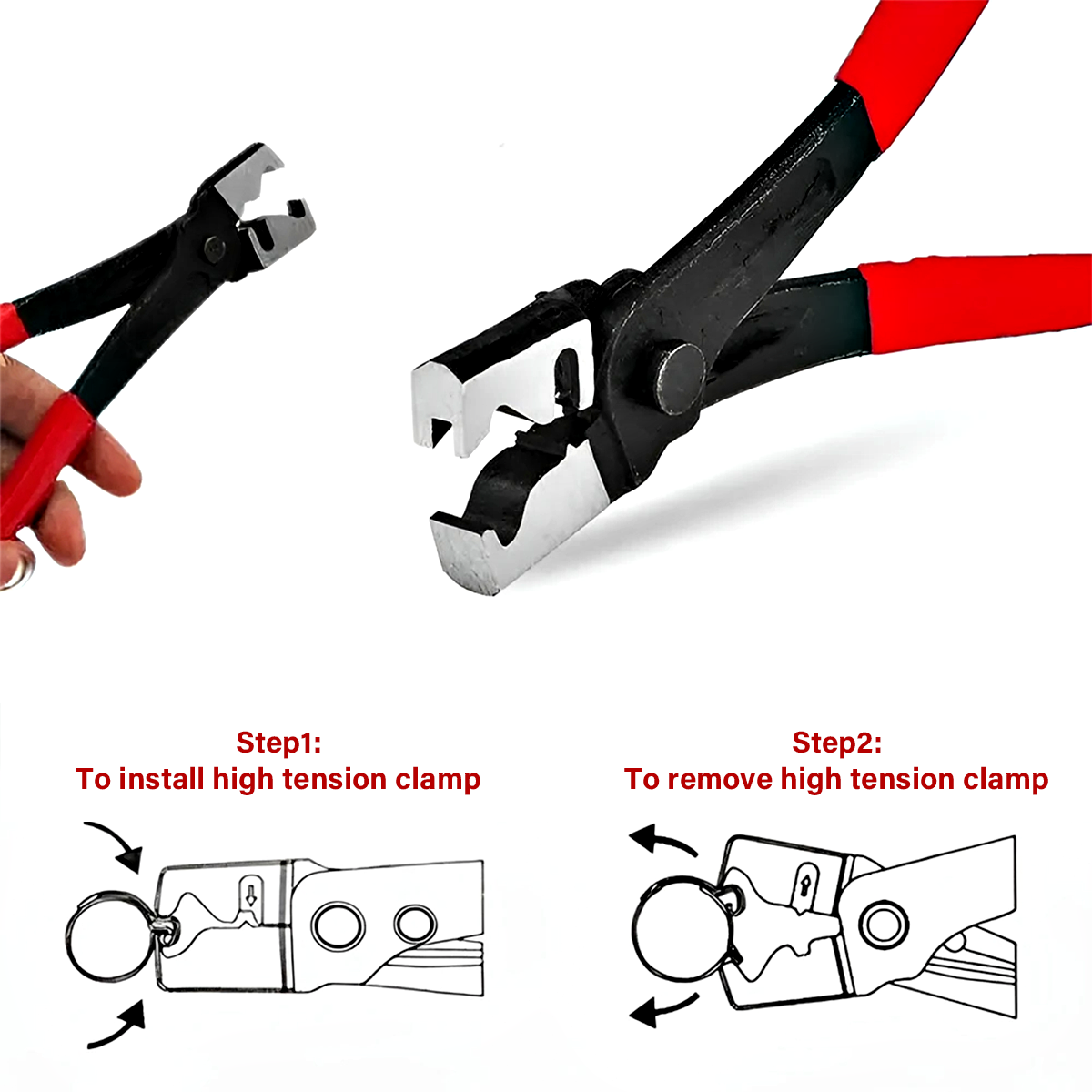 Step1:
To install high tension clamp

Step2:
To remove high tension clamp