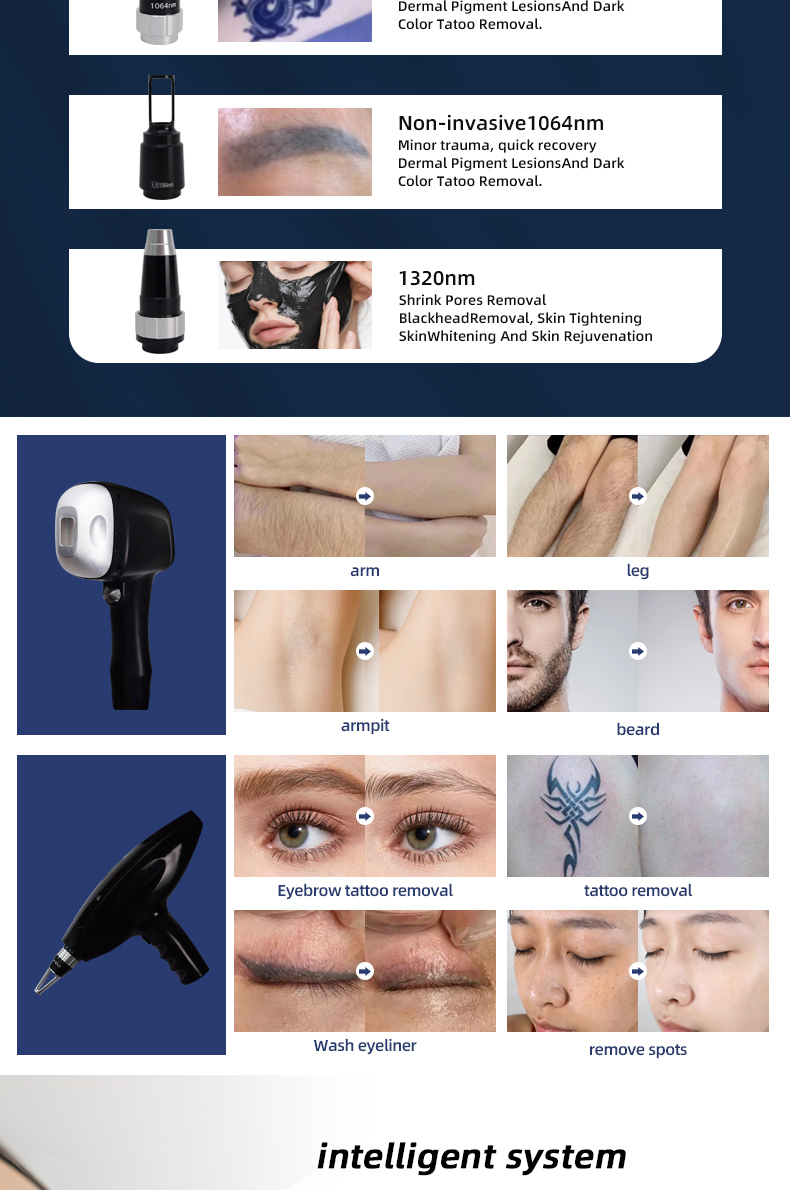 1064nm

Dermal Pigment LesionsAnd Dark Color Tatoo Removal.

Non-invasive1064nm
Minor trauma, quick recovery
Dermal Pigment LesionsAnd Dark Color Tatoo Removal.

1320nm
Shrink Pores Removal
BlackheadRemoval, Skin Tightening
SkinWhitening And Skin Rejuvenation

arm

leg

armpit

beard

Eyebrow tattoo removal

tattoo removal

Wash eyeliner

remove spots

intelligent system