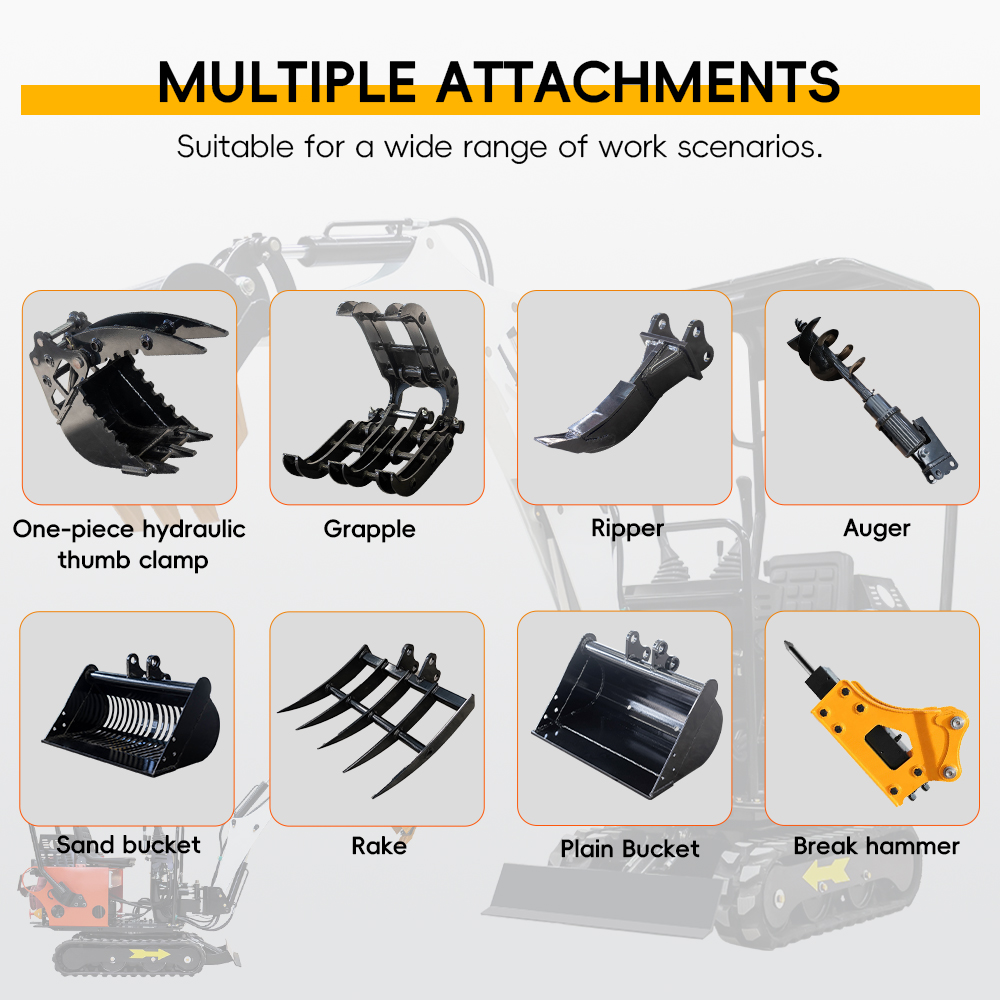 MULTIPLE ATTACHMENTS

Suitable for a wide range of work scenarios.

One-piece hydraulic thumb clamp

Grapple

Ripper

Auger

Sand bucket

Rake

Plain Bucket

Break hammer