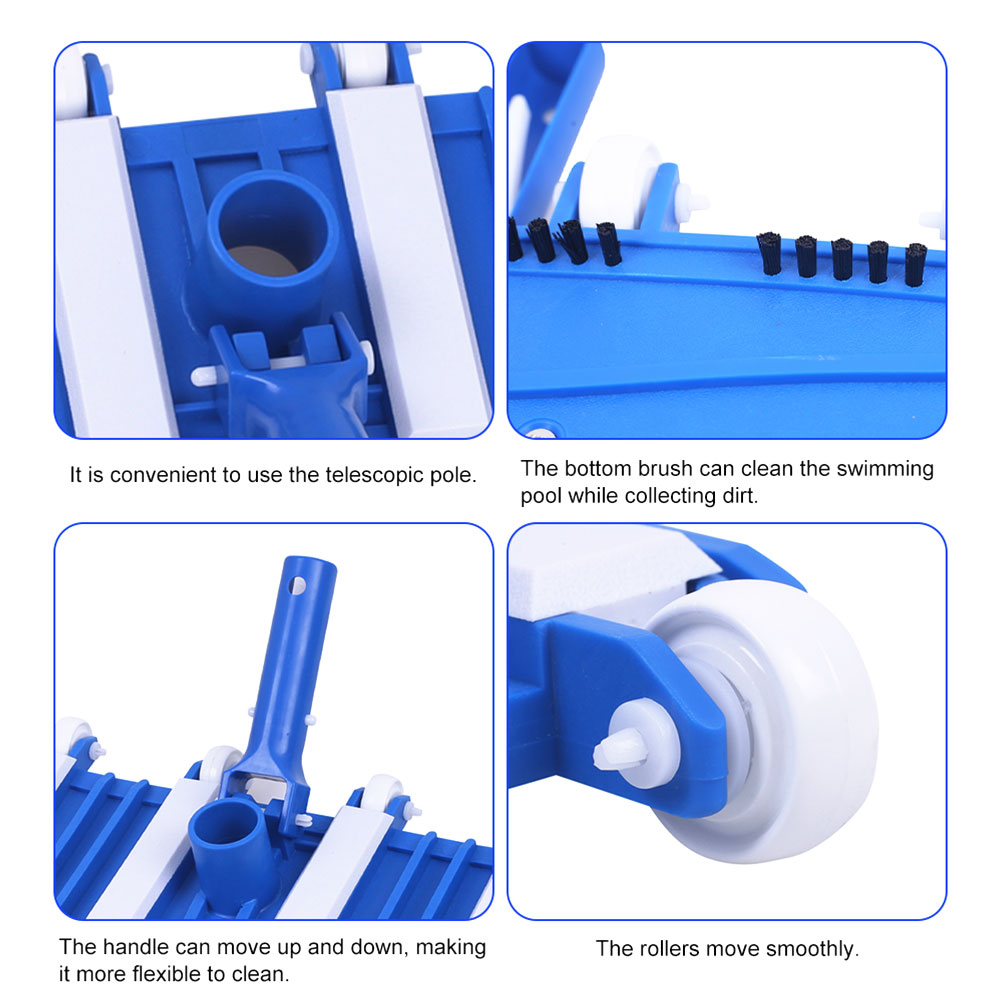 It is convenient to use the telescopic pole.

The bottom brush can clean the swimming pool while collecting dirt.

The handle can move up and down, making it more flexible to clean.

The rollers move smoothly.