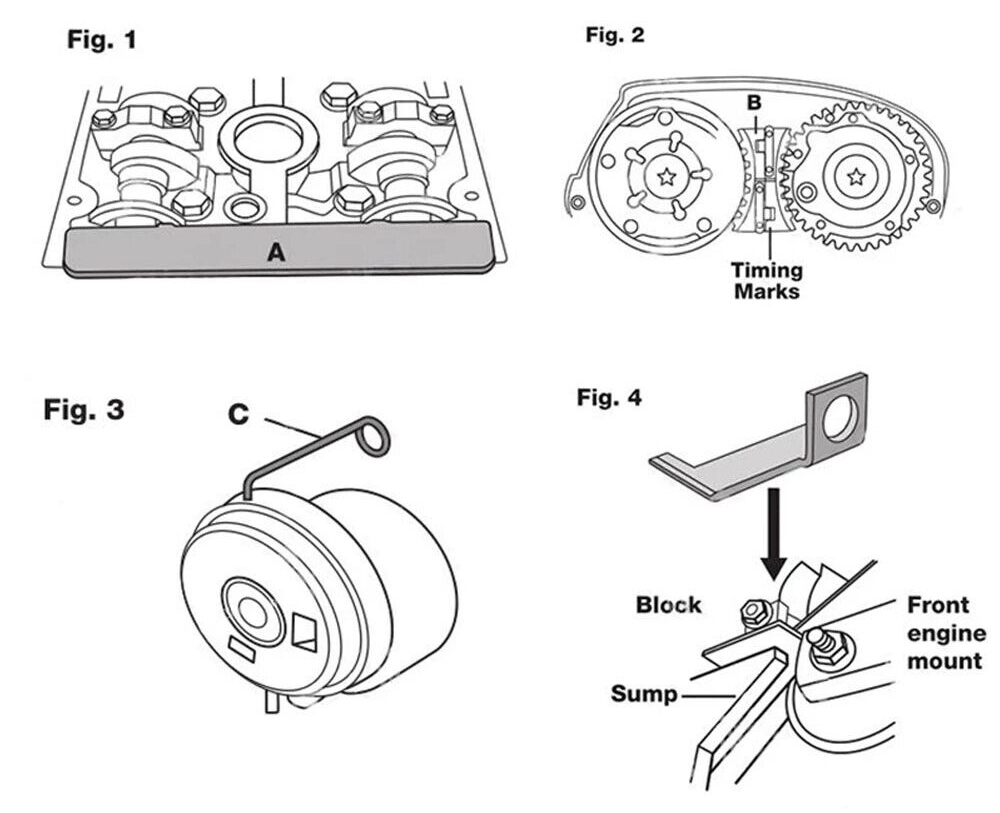 Fig. 1

A

Fig. 2

B

Timing Marks

Fig. 3

C

Fig. 4

Block

Front engine mount

Sump