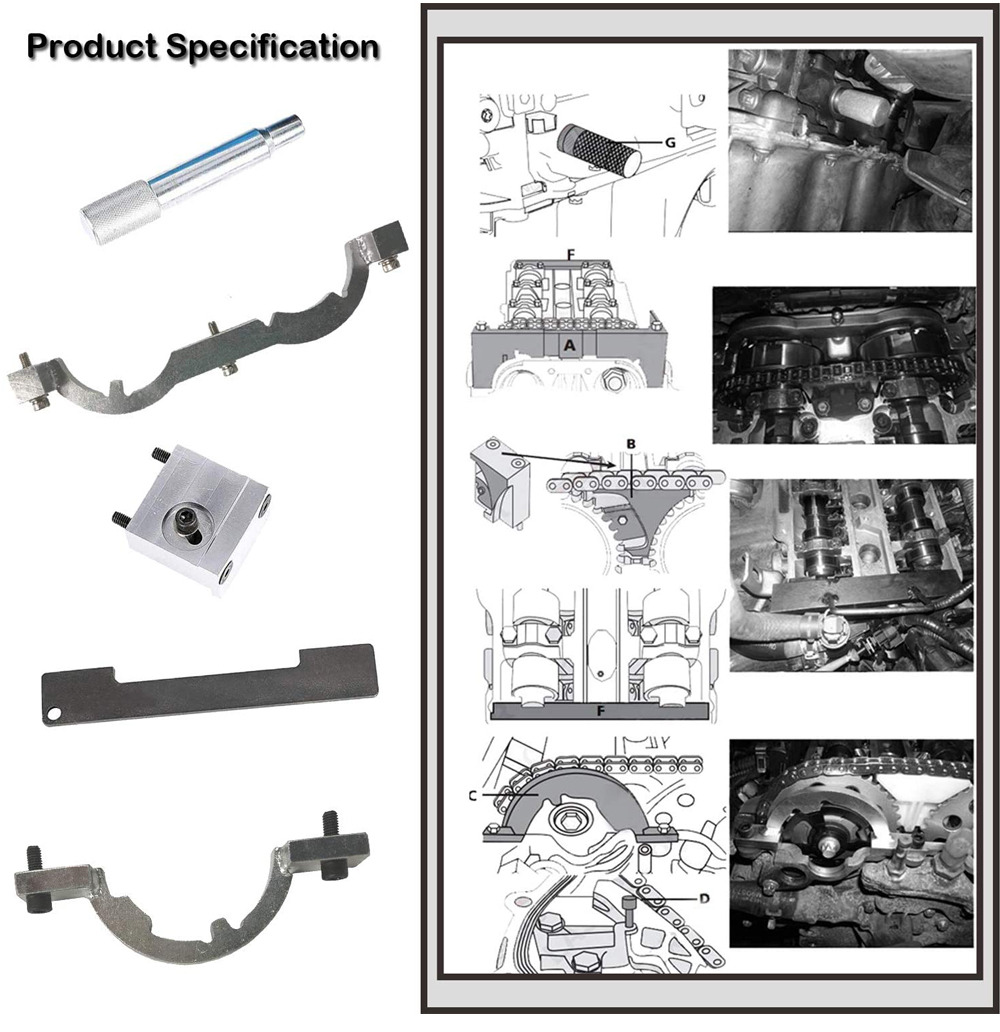 Product Specification

G

F

A

B

F

C

D