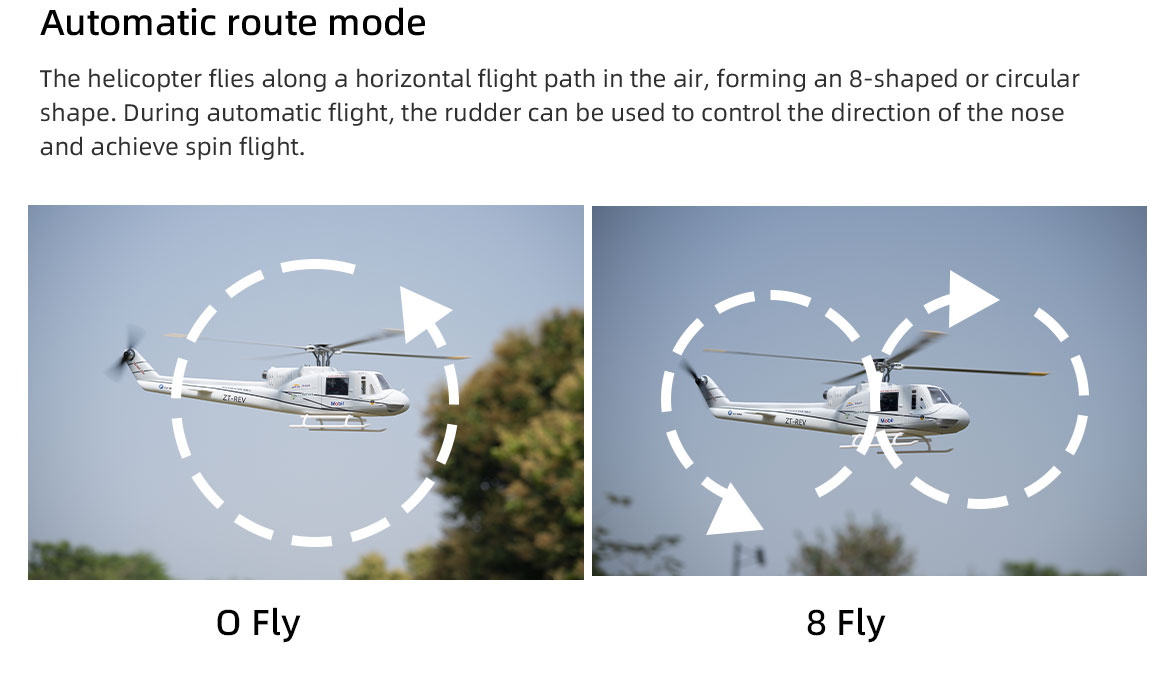 Automatic route mode

The helicopter flies along a horizontal flight path in the air, forming an 8-shaped or circular shape. During automatic flight, the rudder can be used to control the direction of the nose and achieve spin flight.

ZT-REV
Mobil

ZT-REV
Mobil

O Fly

8 Fly