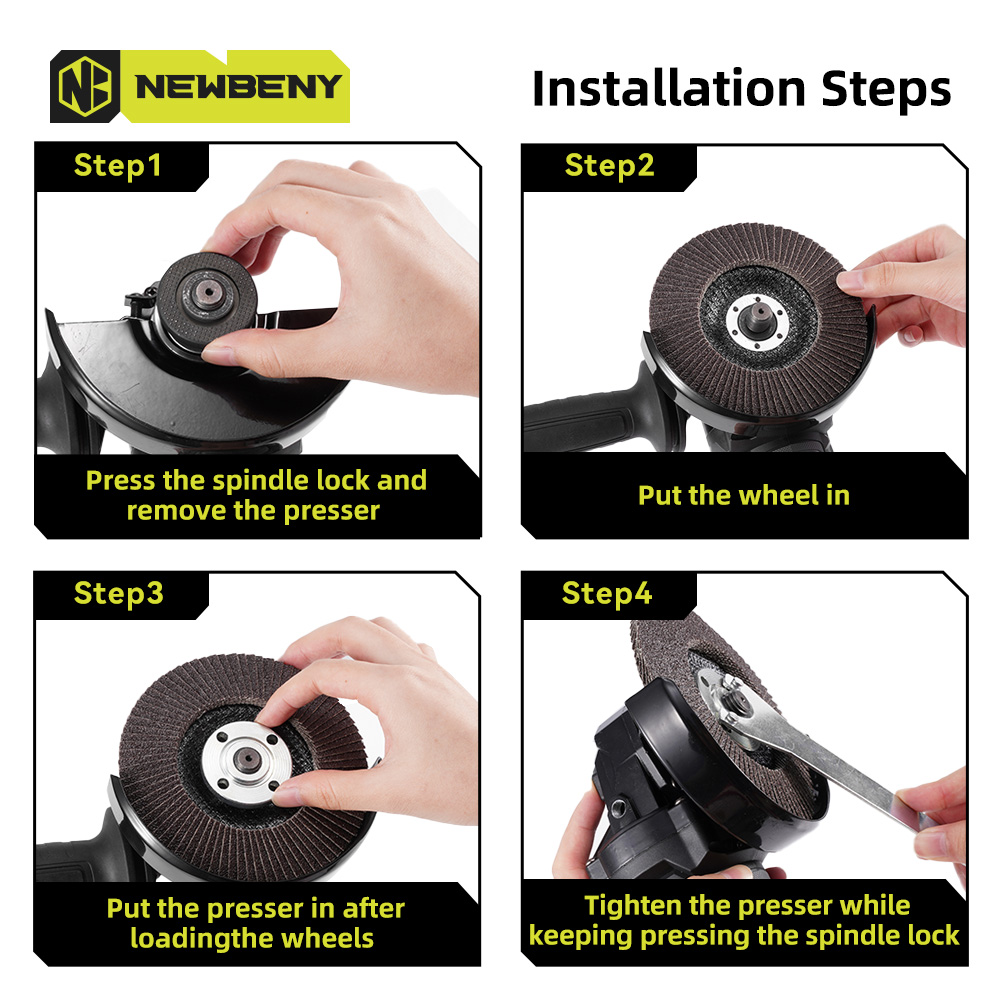 NEWBENY

Installation Steps

Step1

Press the spindle lock and remove the presser

Step2

Put the wheel in

Step3

Put the presser in after loadingthe wheels

Step4

Tighten the presser while keeping pressing the spindle lock