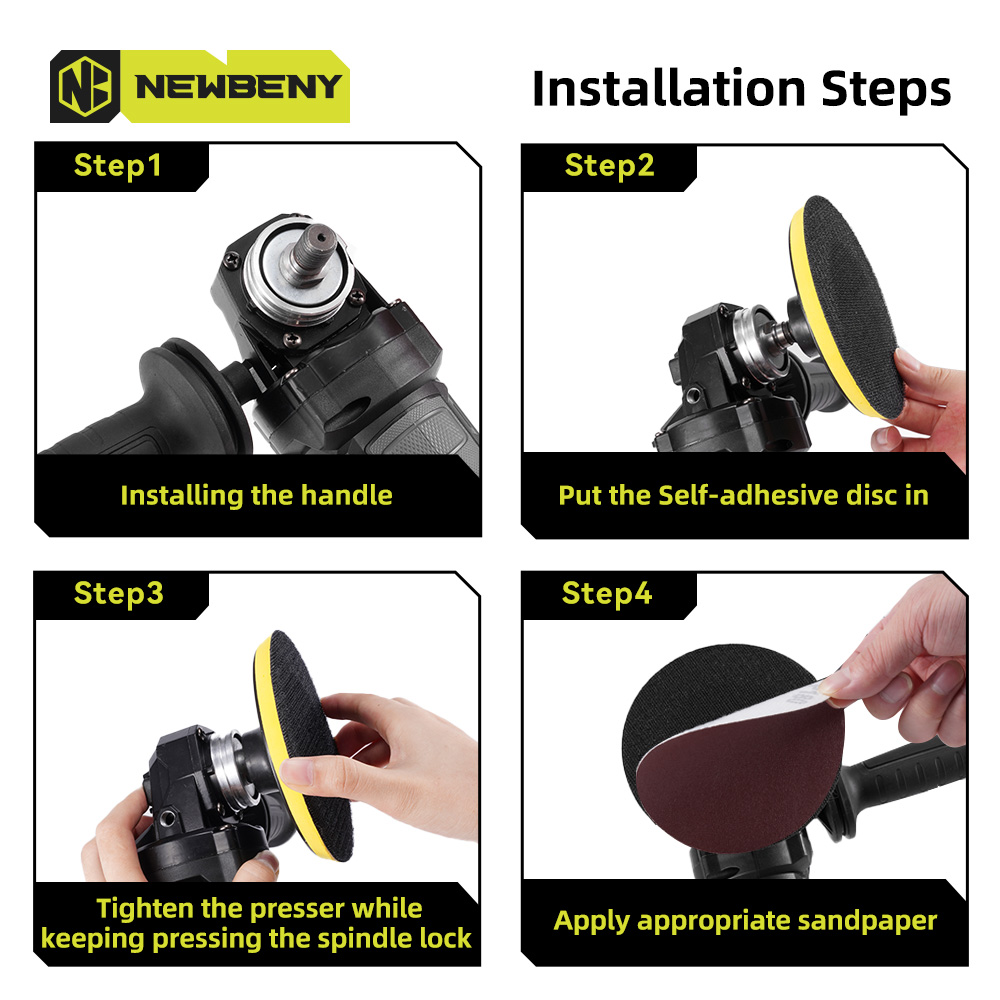 NEWBENY

Installation Steps

Step1

Installing the handle

Step2

Put the Self-adhesive disc in

Step3

Tighten the presser while keeping pressing the spindle lock

Step4

Apply appropriate sandpaper