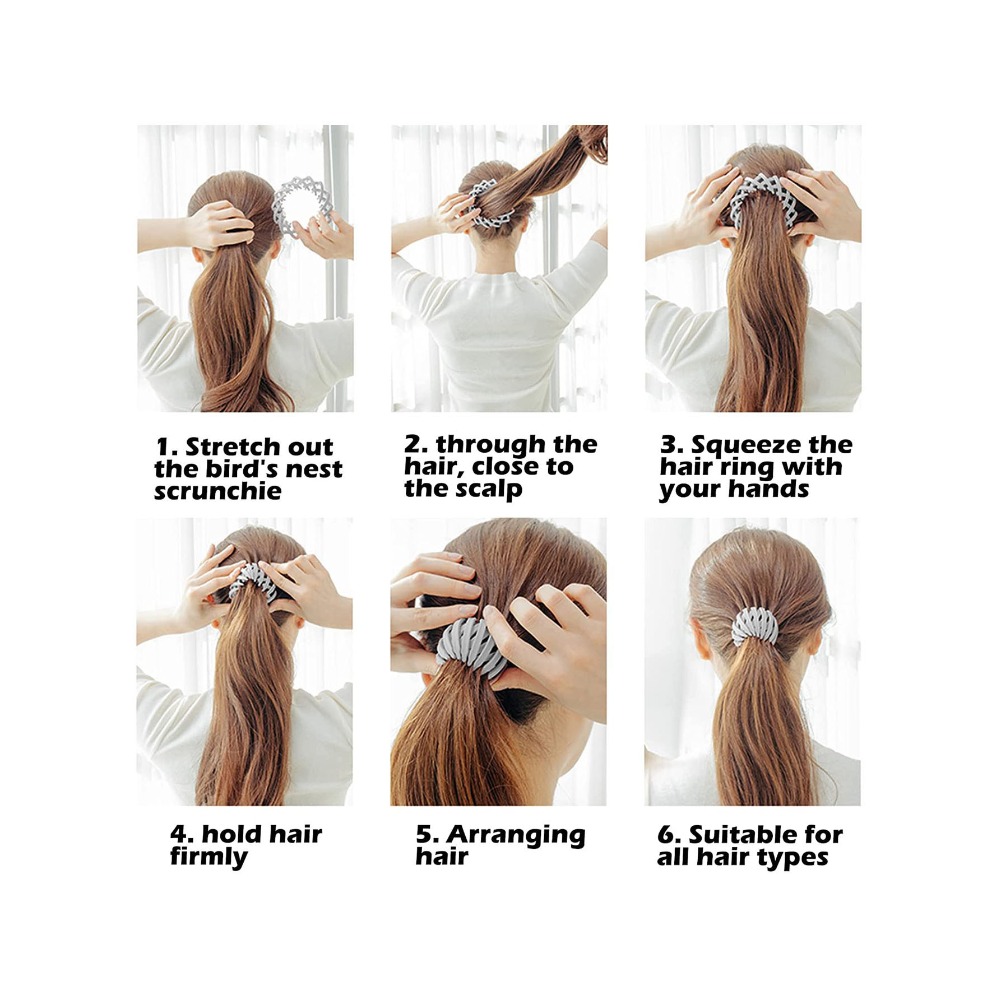 1. Stretch out the bird's nest scrunchie

2. through the hair, close to the scalp

3. Squeeze the hair ring with your hands

4. hold hair firmly

5. Arranging hair

6. Suitable for all hair types