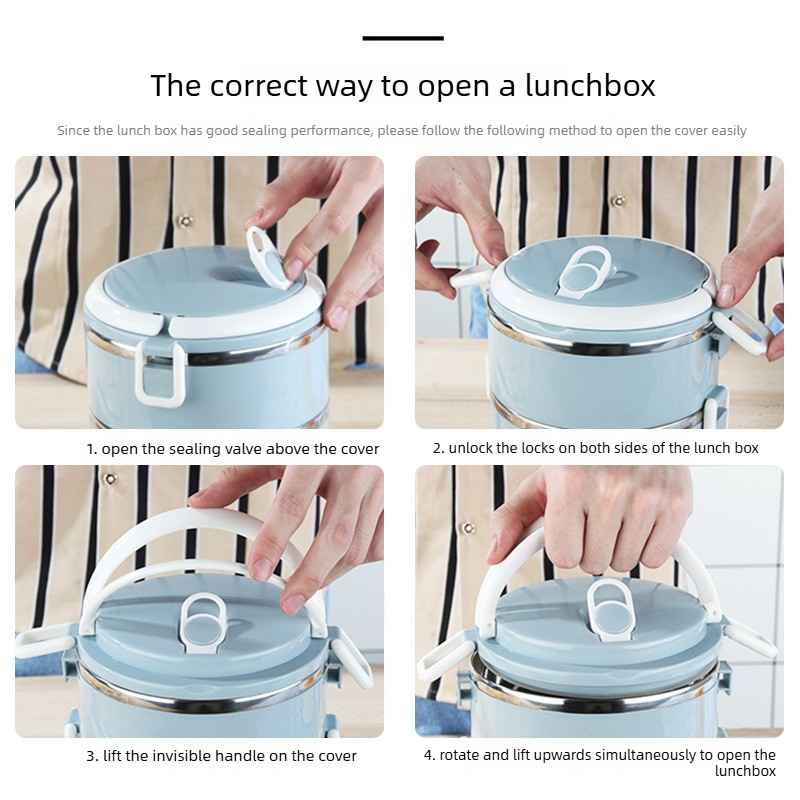 The correct way to open a lunchbox

Since the lunch box has good sealing performance, please follow the following method to open the cover easily

1. open the sealing valve above the cover

2. unlock the locks on both sides of the lunch box

3. lift the invisible handle on the cover

4. rotate and lift upwards simultaneously to open the lunchbox