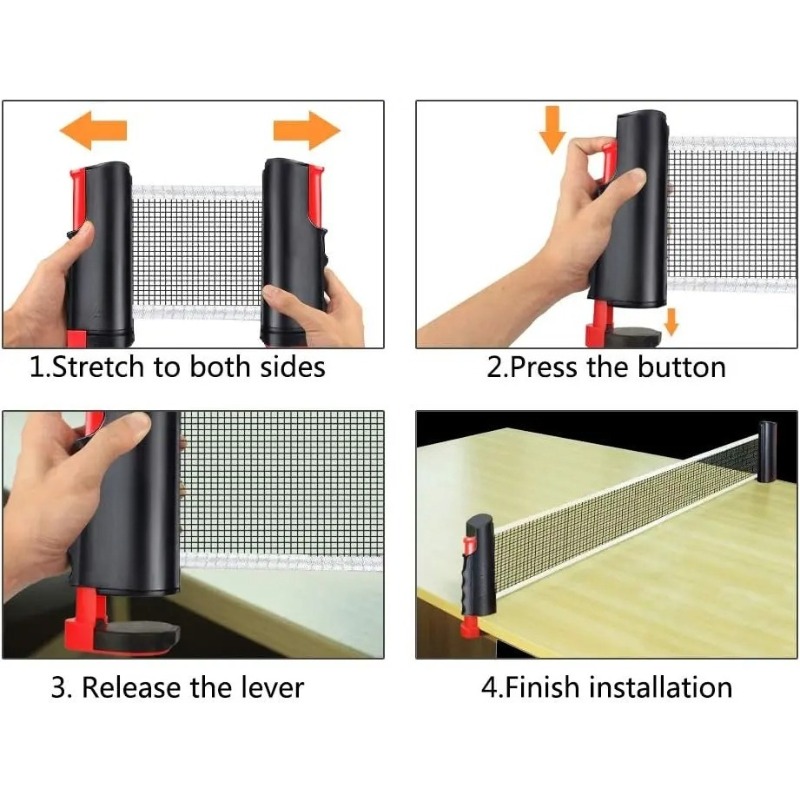 1.Stretch to both sides

2.Press the button

3. Release the lever

4.Finish installation