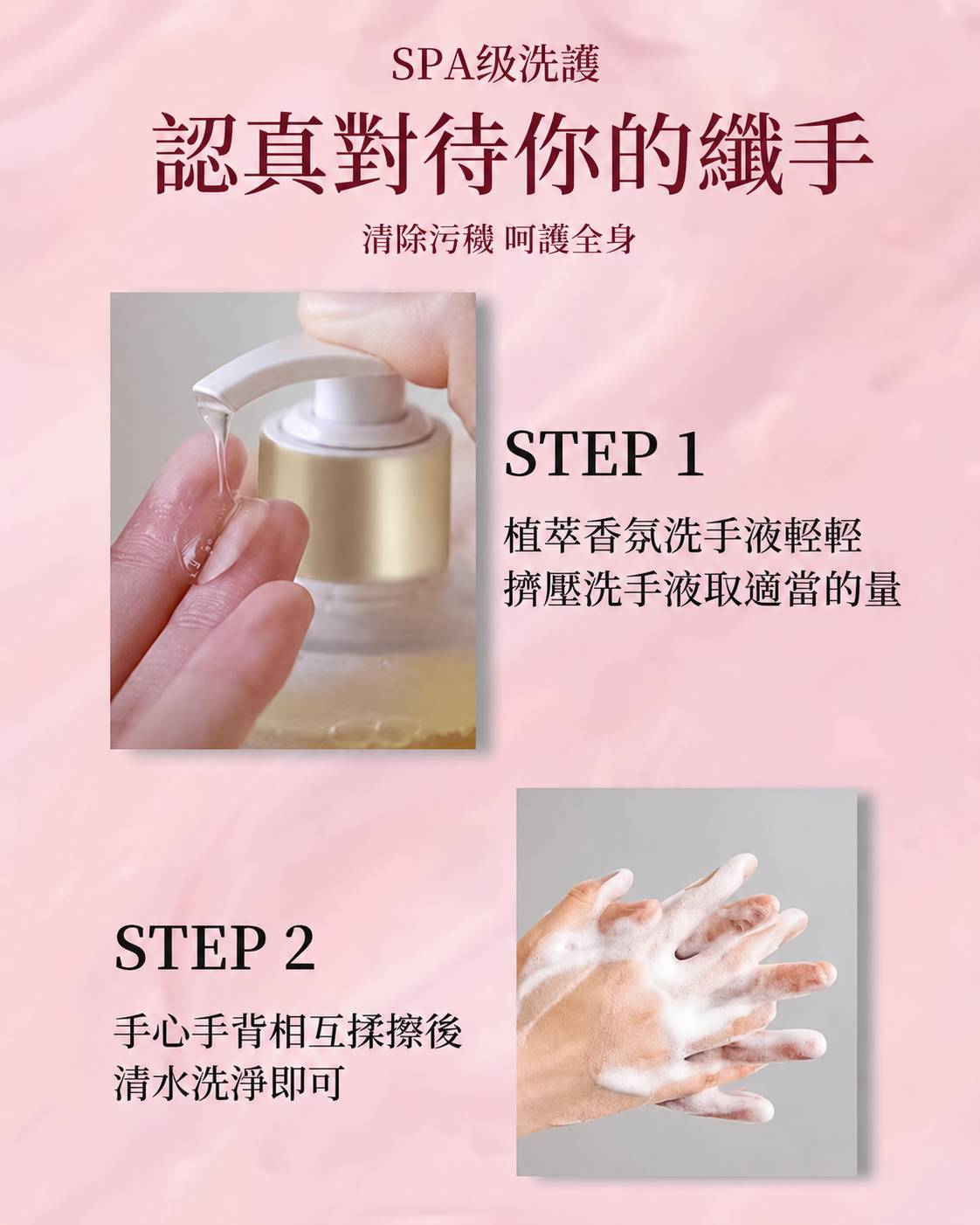 SPA级洗護

認真對待你的纖手

清除污穢 呵護全身

STEP 1

植萃香氛洗手液輕輕擠壓洗手液取適當的量

STEP 2

手心手背相互揉擦後清水洗淨即可