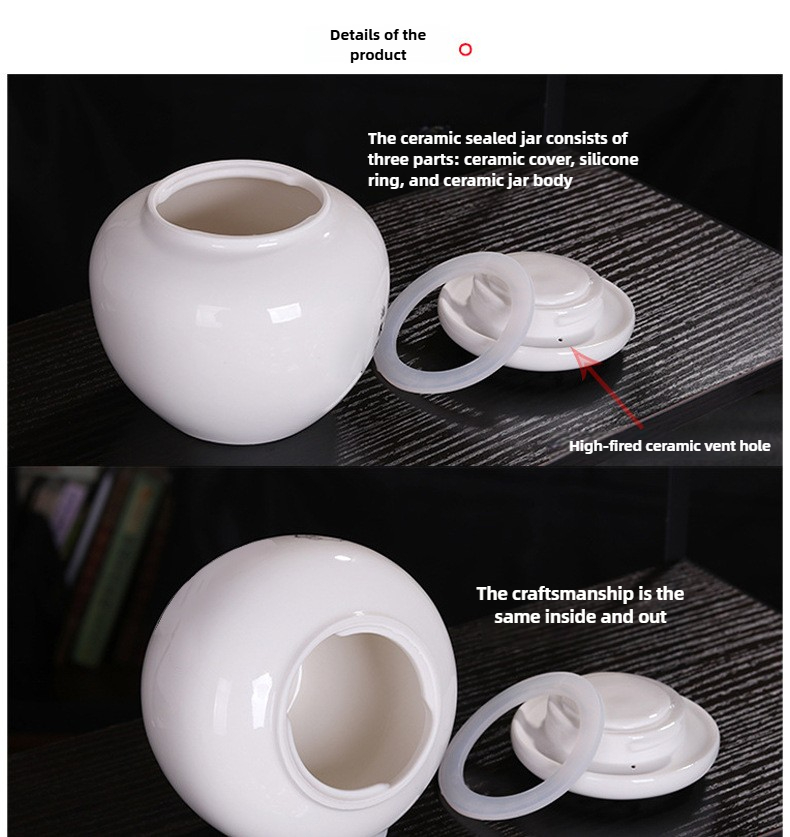 Details of the product

The ceramic sealed jar consists of three parts: ceramic cover, silicone ring, and ceramic jar body

High-fired ceramic vent hole

The craftsmanship is the same inside and out