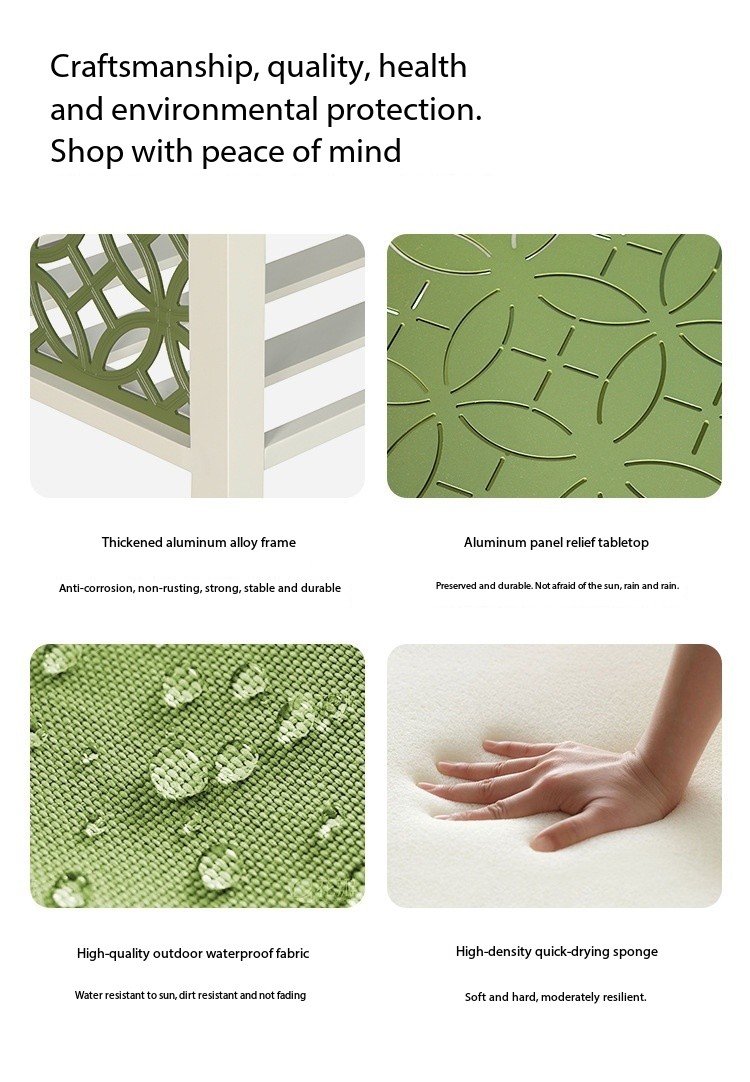 Craftsmanship, quality, health and environmental protection. Shop with peace of mind

Thickened aluminum alloy frame

Anti-corrosion, non-rusting, strong, stable and durable

Aluminum panel relief tabletop

Preserved and durable. Not afraid of the sun, rain and rain.

High-quality outdoor waterproof fabric

Water resistant to sun, dirt resistant and not fading

High-density quick-drying sponge

Soft and hard, moderately resilient.