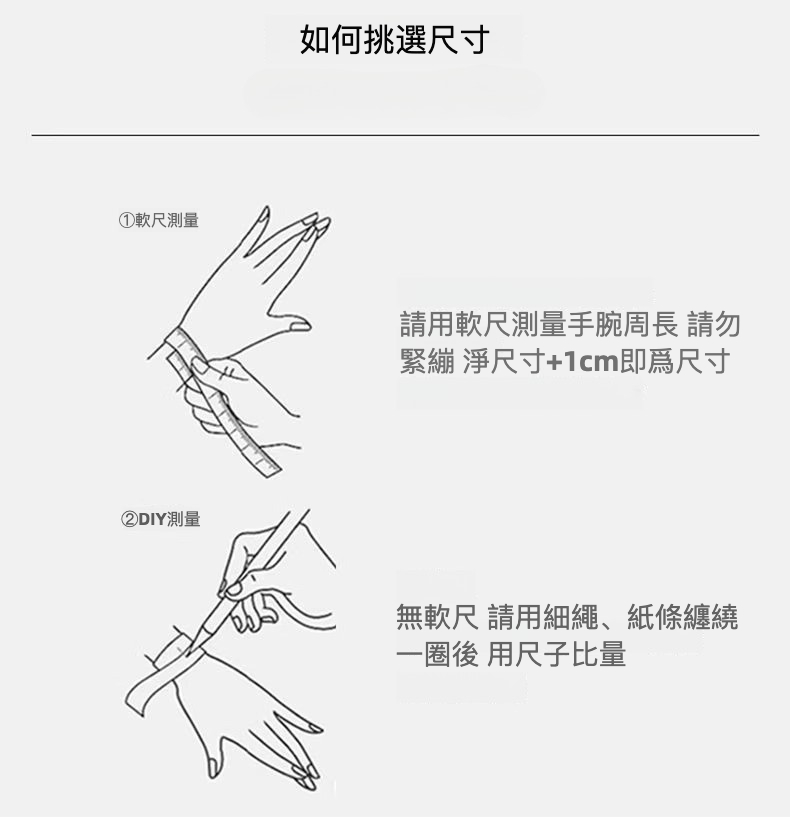 如何挑選尺寸

①軟尺測量

請用軟尺測量手腕周長 請勿緊繃 淨尺寸+1cm即爲尺寸

②DIY測量

無軟尺 請用細繩、紙條纏繞一圈後 用尺子比量