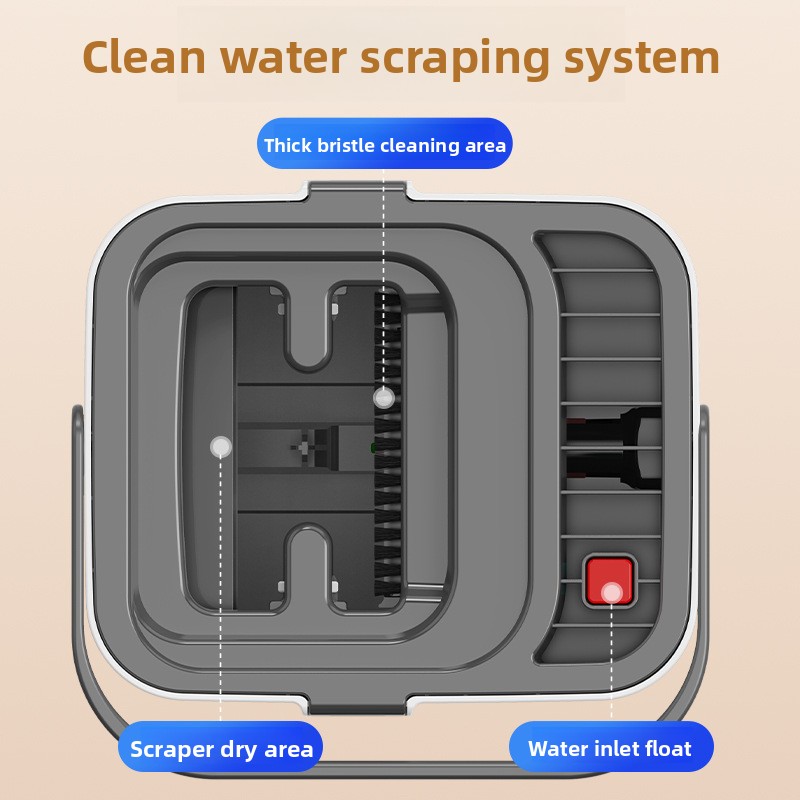 Clean water scraping system

Thick bristle cleaning area

Scraper dry area

Water inlet float