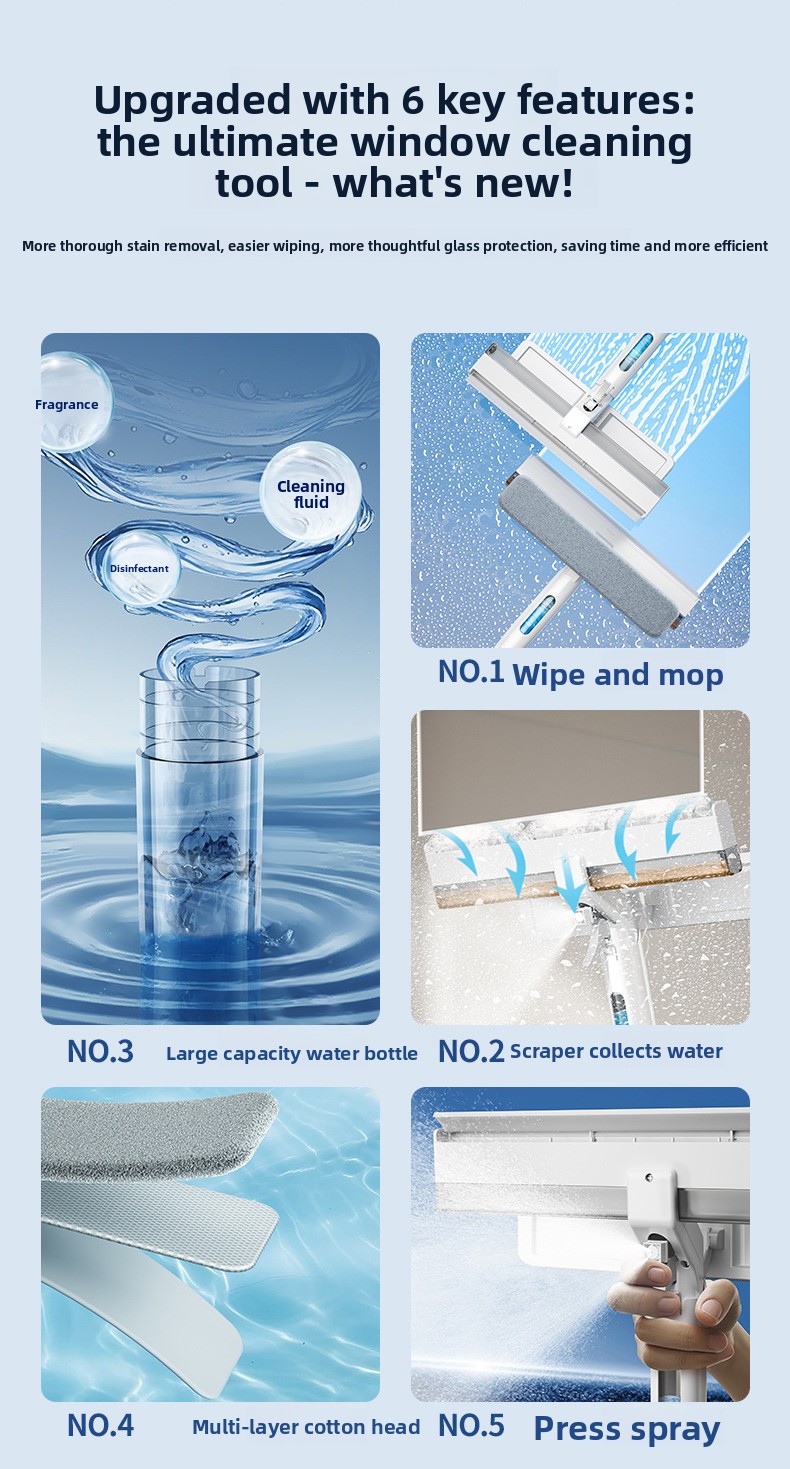 Upgraded with 6 key features: the ultimate window cleaning tool - what's new!

More thorough stain removal, easier wiping, more thoughtful glass protection, saving time and more efficient

Fragrance

Cleaning fluid

Disinfectant

NO.1 Wipe and mop

NO.3 Large capacity water bottle

NO.2 Scraper collects water

NO.4 Multi-layer cotton head

NO.5 Press spray