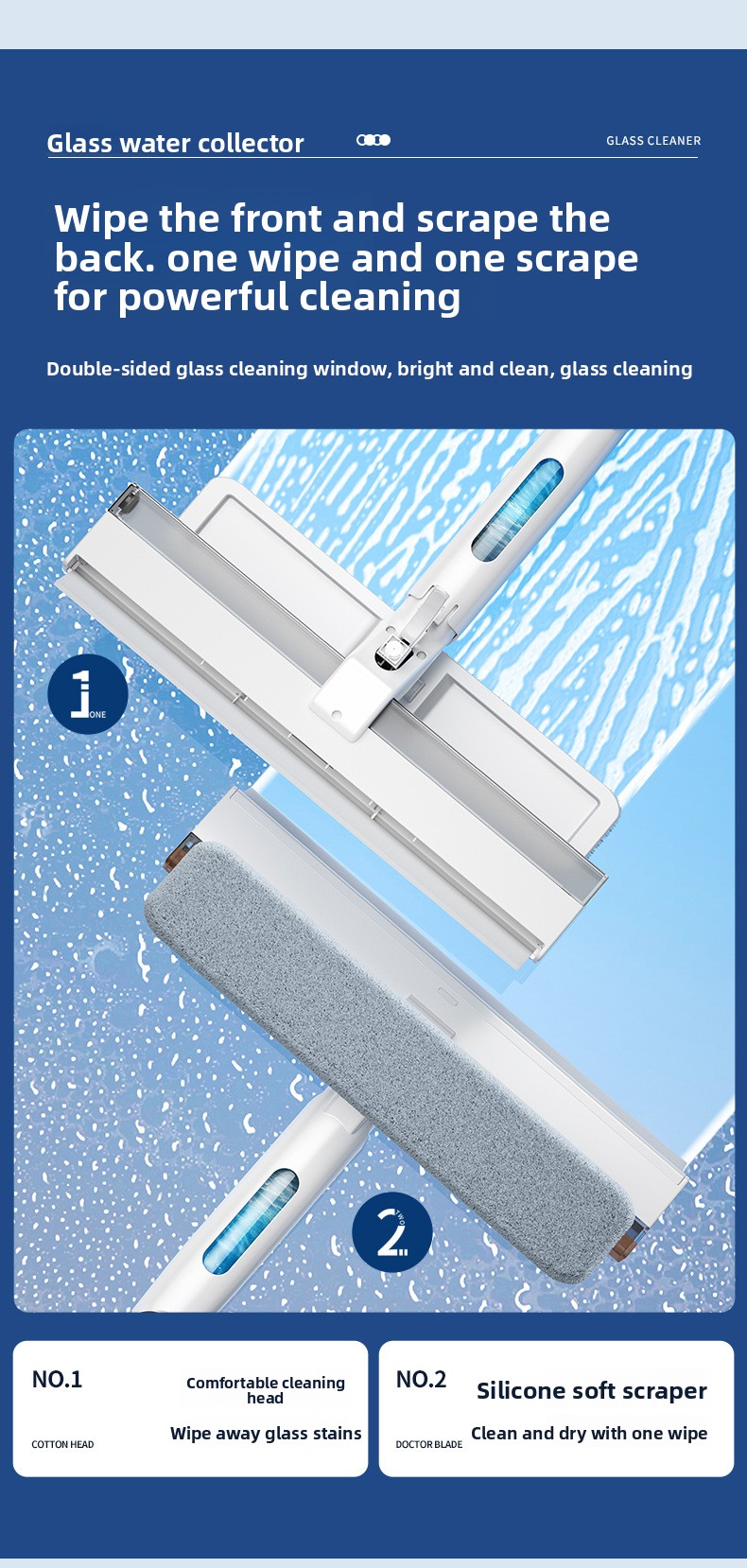 Glass water collector

GLASS CLEANER

Wipe the front and scrape the back. one wipe and one scrape for powerful cleaning

Double-sided glass cleaning window, bright and clean, glass cleaning

1 ONE

2 TWO

NO.1

COTTON HEAD

Comfortable cleaning head

Wipe away glass stains

NO.2

DOCTOR BLADE

Silicone soft scraper

Clean and dry with one wipe